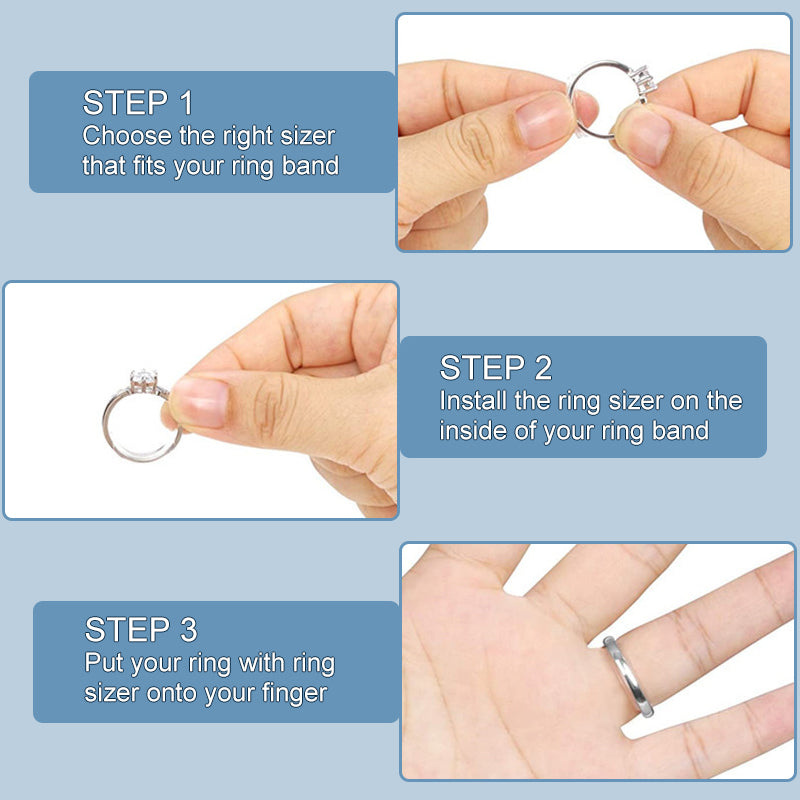 STEP 1
Choose the right sizer that fits your ring band

STEP 2
Install the ring sizer on the inside of your ring band

STEP 3
Put your ring with ring sizer onto your finger