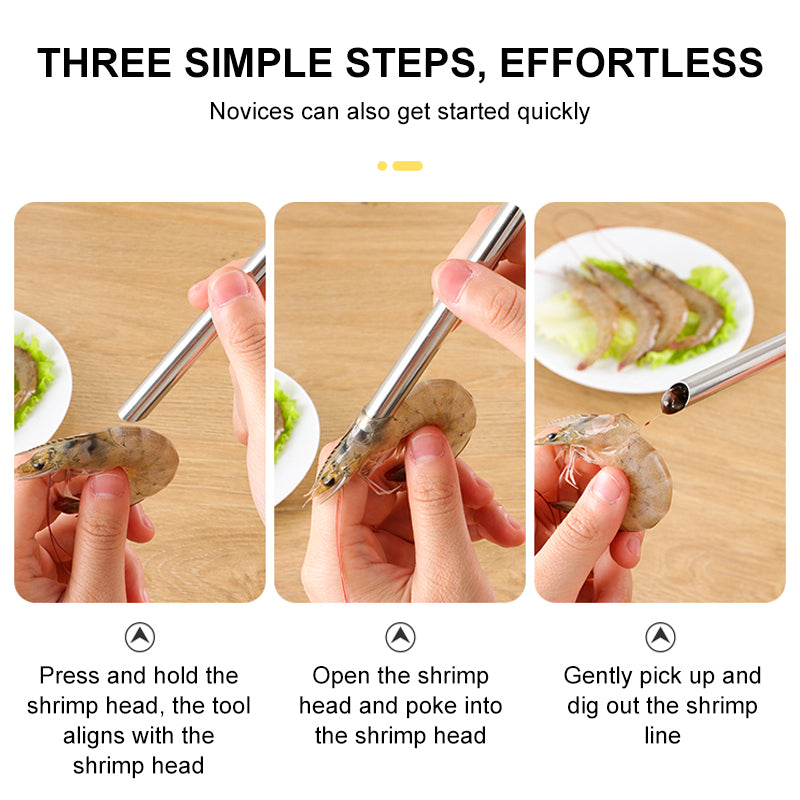 THREE SIMPLE STEPS, EFFORTLESS

Novices can also get started quickly

Press and hold the shrimp head, the tool aligns with the shrimp head

Open the shrimp head and poke into the shrimp head

Gently pick up and dig out the shrimp line