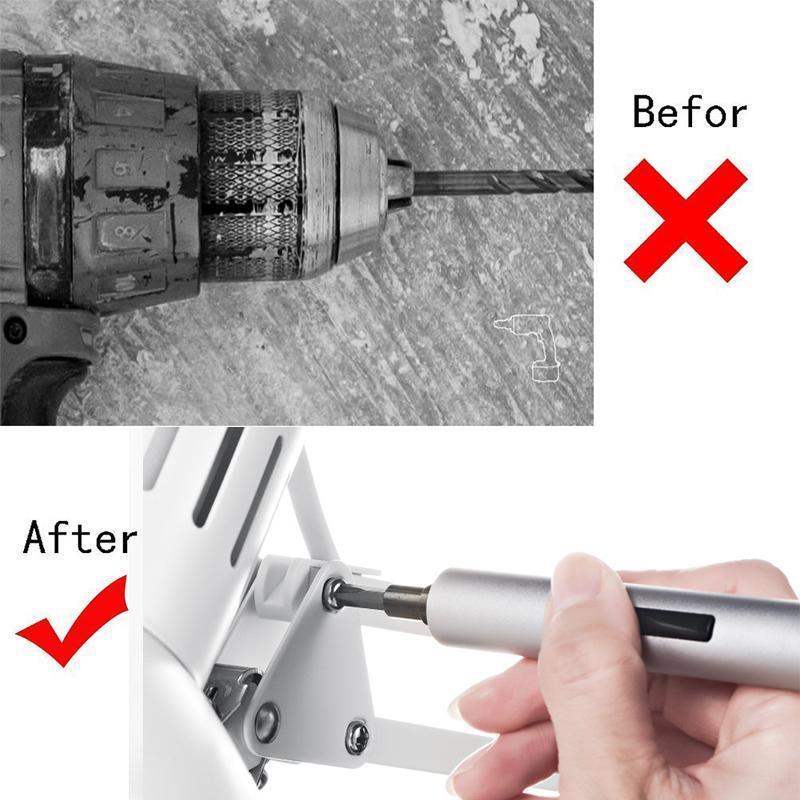 Befor

After