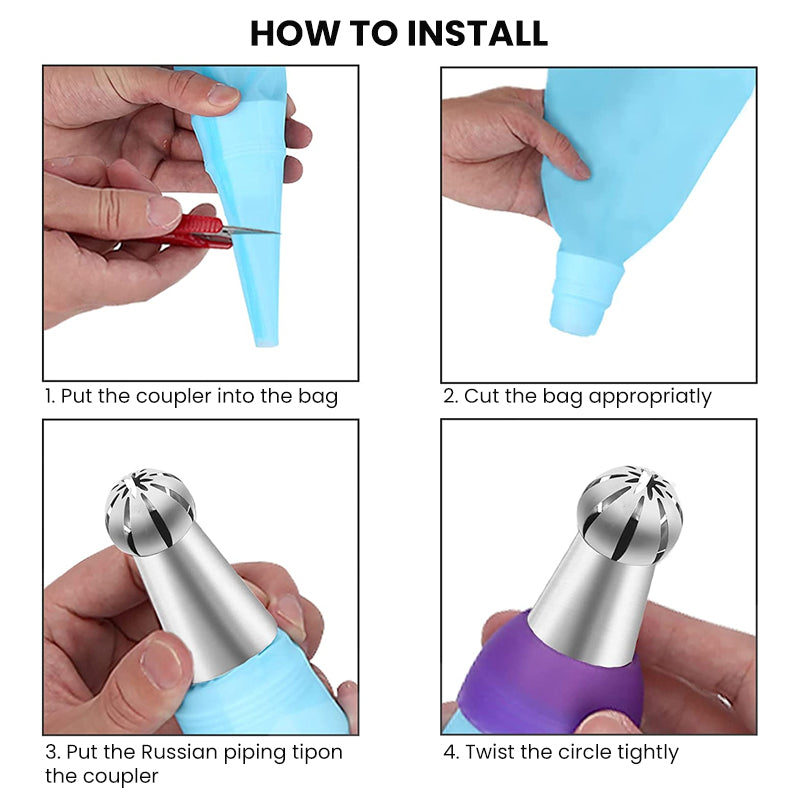 HOW TO INSTALL

1. Put the coupler into the bag

2. Cut the bag appropriatly

3. Put the Russian piping tipon the coupler

4. Twist the circle tightly