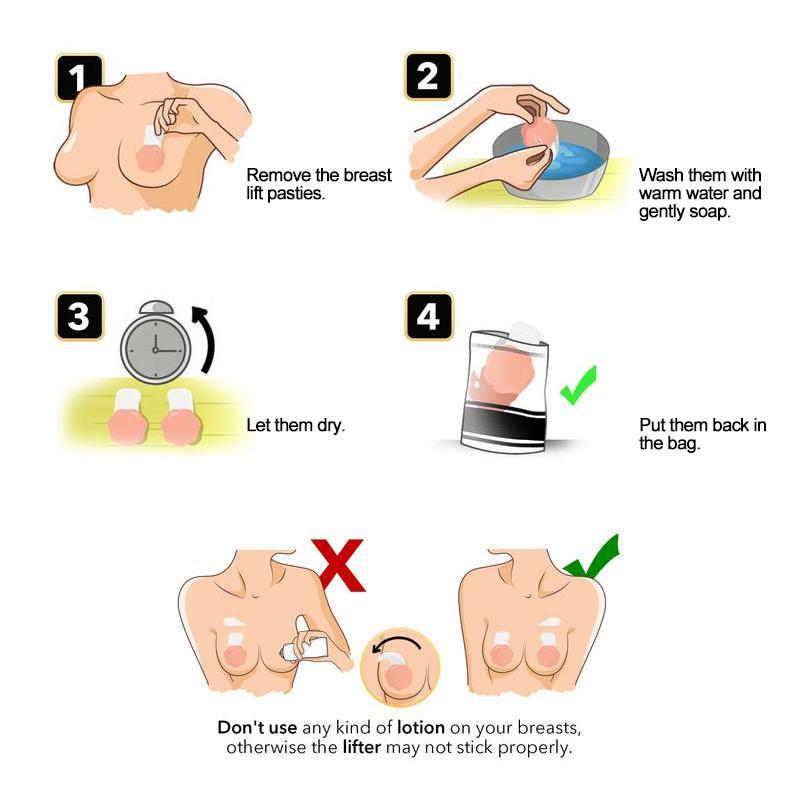 1

Remove the breast lift pasties.

2

Wash them with warm water and gently soap.

3

Let them dry.

4

Put them back in the bag.

Don't use any kind of lotion on your breasts, otherwise the lifter may not stick properly.