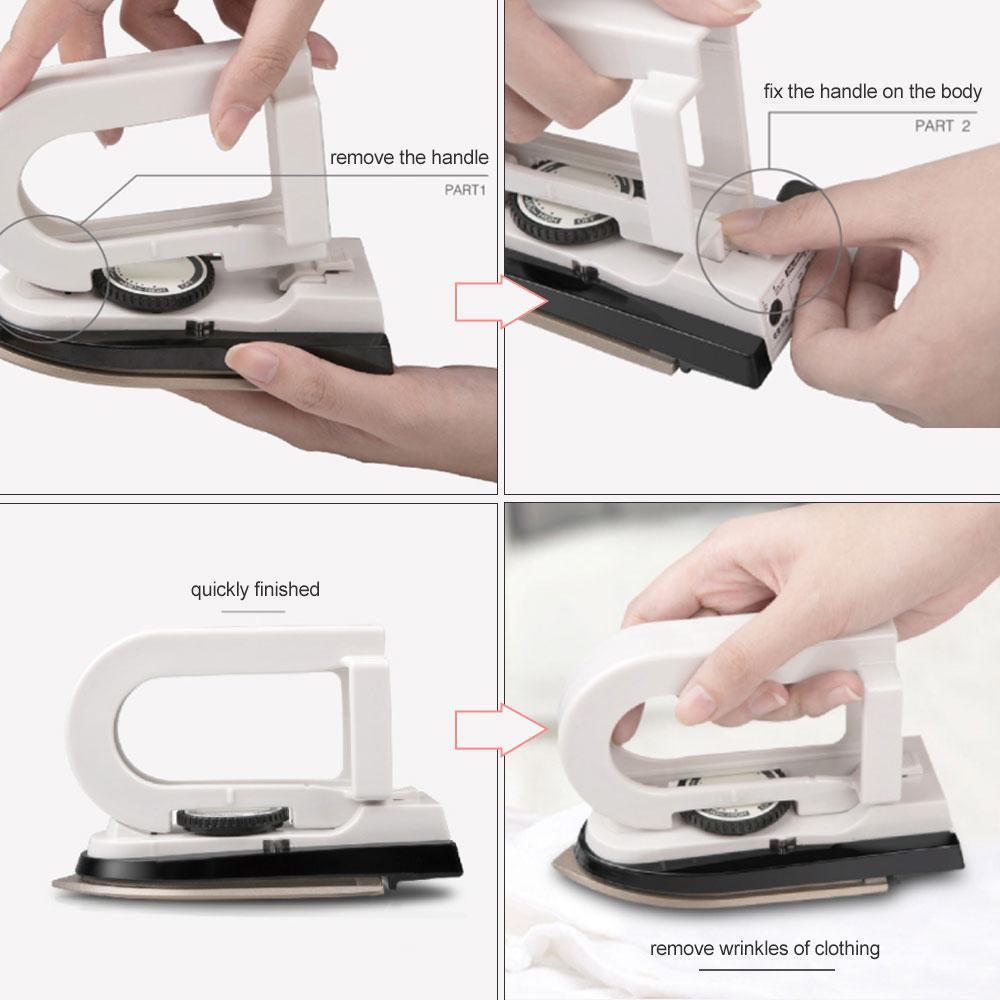 remove the handle
PART1

fix the handle on the body
PART 2

quickly finished

remove wrinkles of clothing