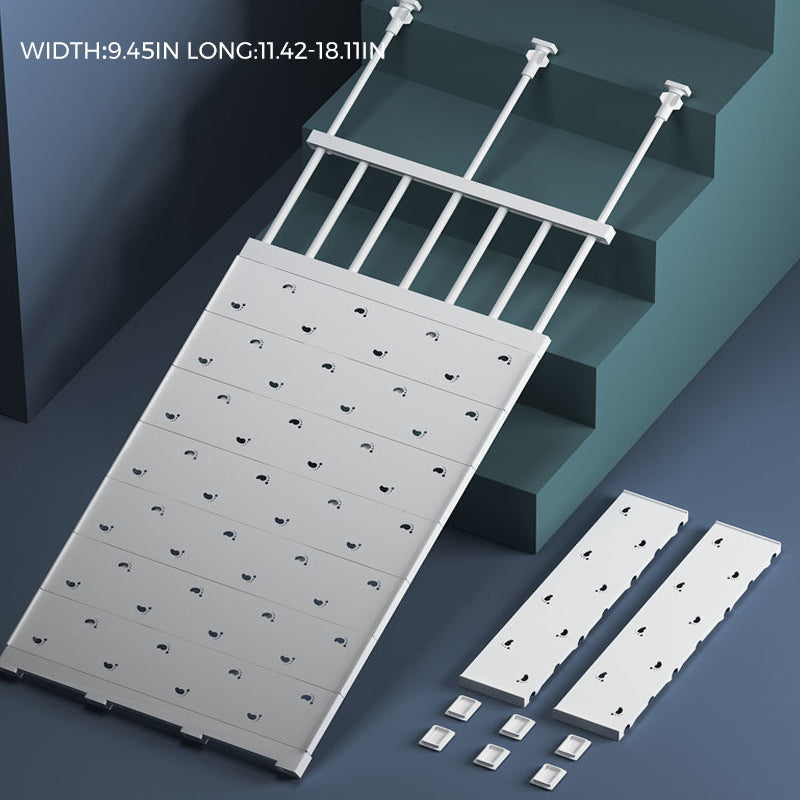 WIDTH:9.45IN LONG:11.42-18.11IN