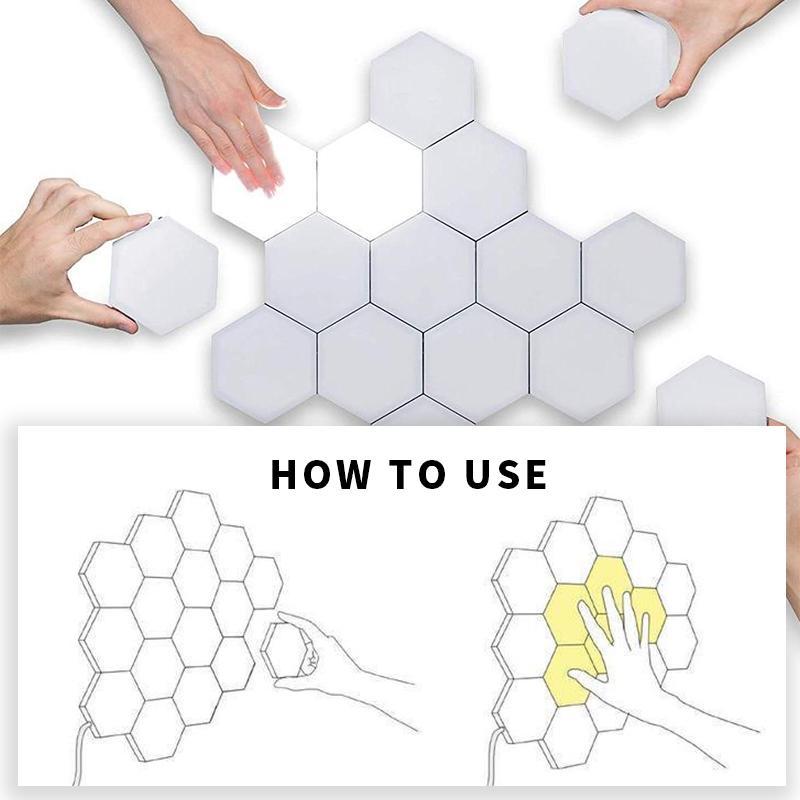 HOW TO USE