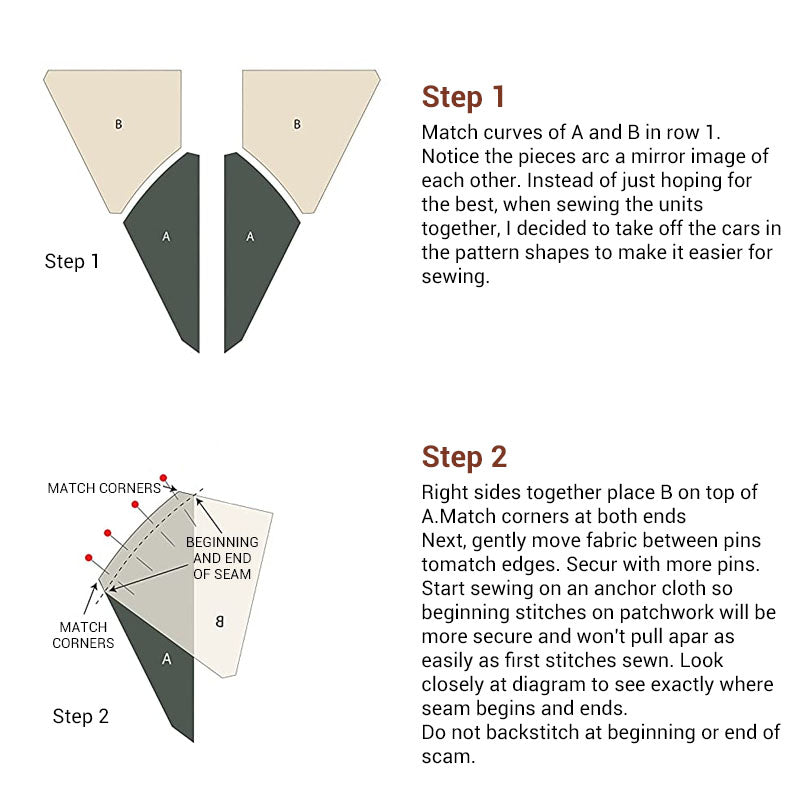 B

B

A

A

Step 1

Step 1

Match curves of A and B in row 1. Notice the pieces arc a mirror image of each other. Instead of just hoping for the best, when sewing the units together, I decided to take off the cars in the pattern shapes to make it easier for sewing.

MATCH CORNERS

BEGINNING AND END OF SEAM

MATCH CORNERS

B

A

Step 2

Step 2

Right sides together place B on top of A.Match corners at both ends
Next, gently move fabric between pins tomatch edges. Secur with more pins. Start sewing on an anchor cloth so beginning stitches on patchwork will be more secure and won't pull apar as easily as first stitches sewn. Look closely at diagram to see exactly where seam begins and ends.
Do not backstitch at beginning or end of scam.