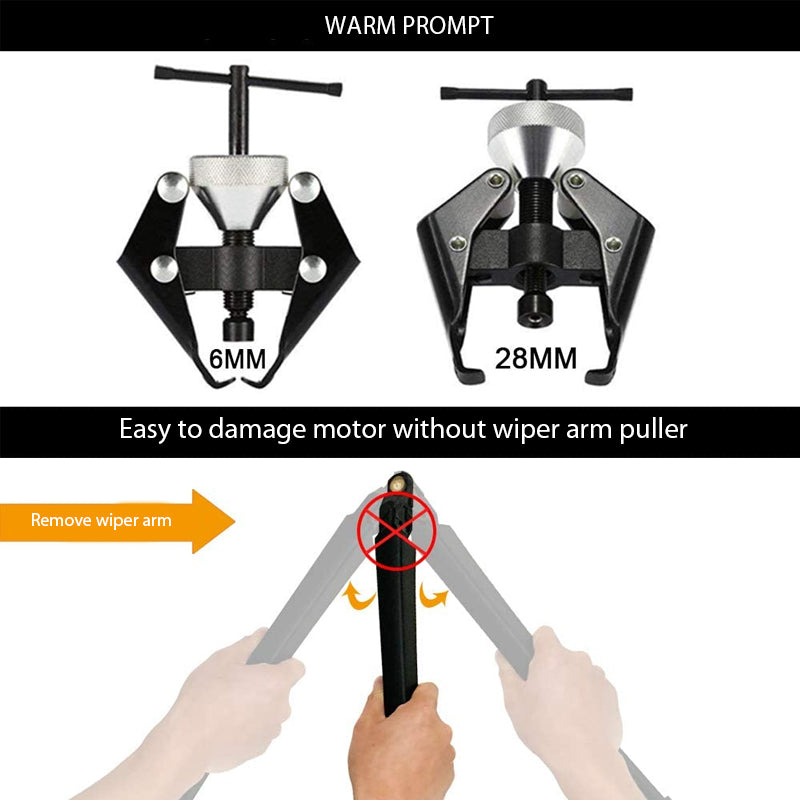 WARM PROMPT

6MM

28MM

Easy to damage motor without wiper arm puller

Remove wiper arm