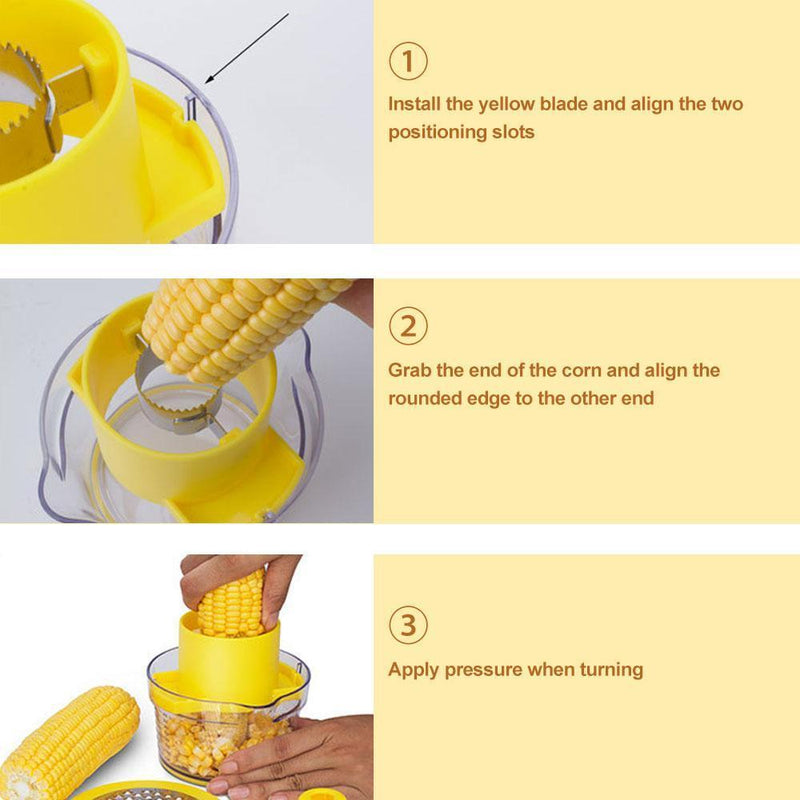 ①
Install the yellow blade and align the two positioning slots

②
Grab the end of the corn and align the rounded edge to the other end

③
Apply pressure when turning