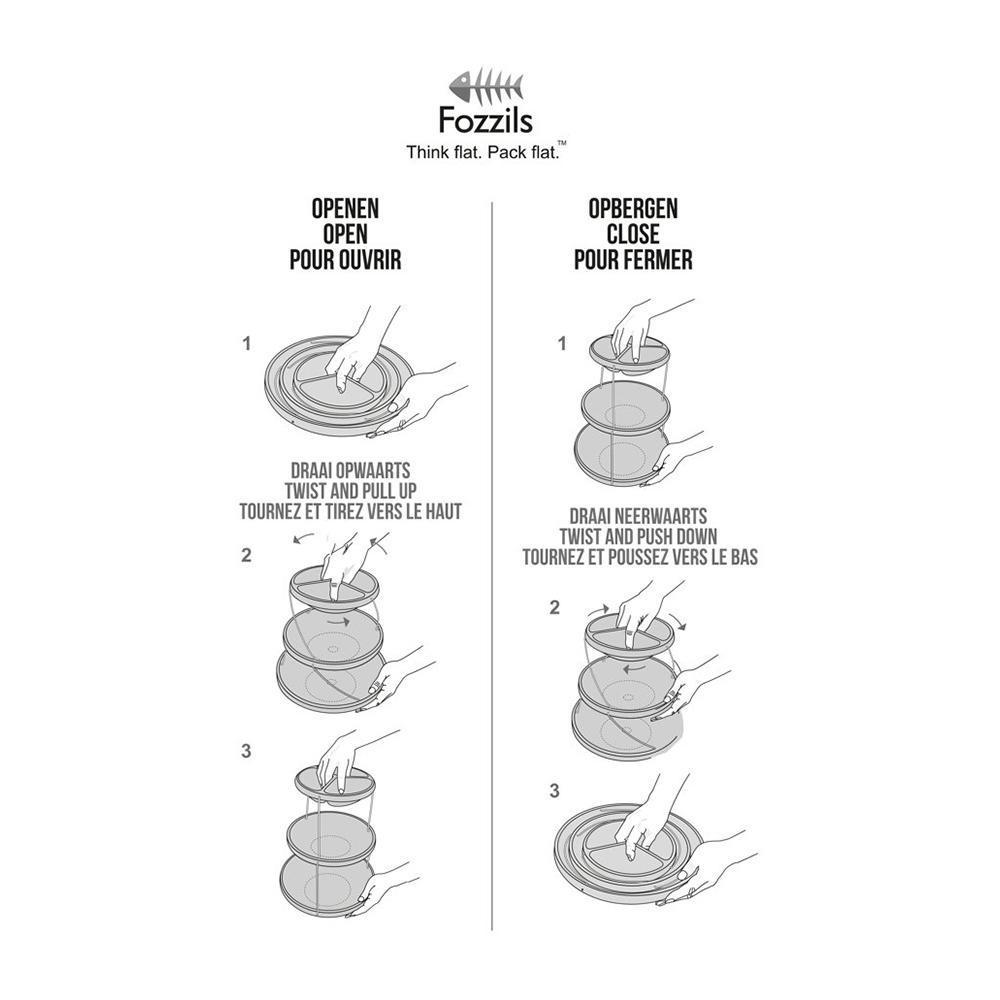 Fozzils
Think flat. Pack flat.™

OPENEN
OPEN
POUR OUVRIR

1

DRAAI OPWAARTS
TWIST AND PULL UP
TOURNEZ ET TIREZ VERS LE HAUT

2

3

OPBERGEN
CLOSE
POUR FERMER

1

DRAAI NEERWAARTS
TWIST AND PUSH DOWN
TOURNEZ ET POUSSEZ VERS LE BAS

2

3