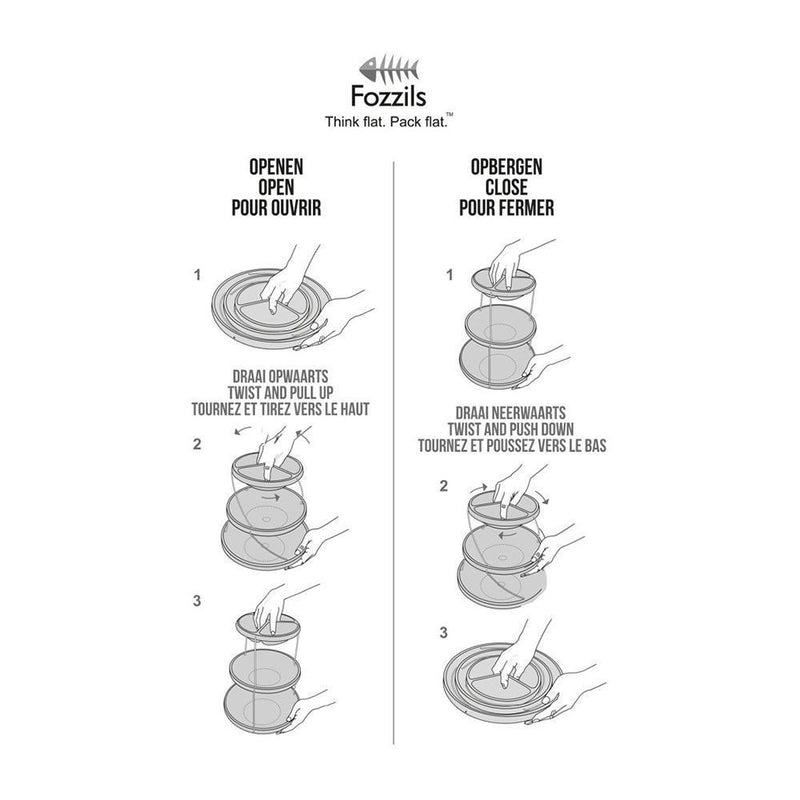 Fozzils
Think flat. Pack flat.™

OPENEN
OPEN
POUR OUVRIR

1

DRAAI OPWAARTS
TWIST AND PULL UP
TOURNEZ ET TIREZ VERS LE HAUT

2

3

OPBERGEN
CLOSE
POUR FERMER

1

DRAAI NEERWAARTS
TWIST AND PUSH DOWN
TOURNEZ ET POUSSEZ VERS LE BAS

2

3