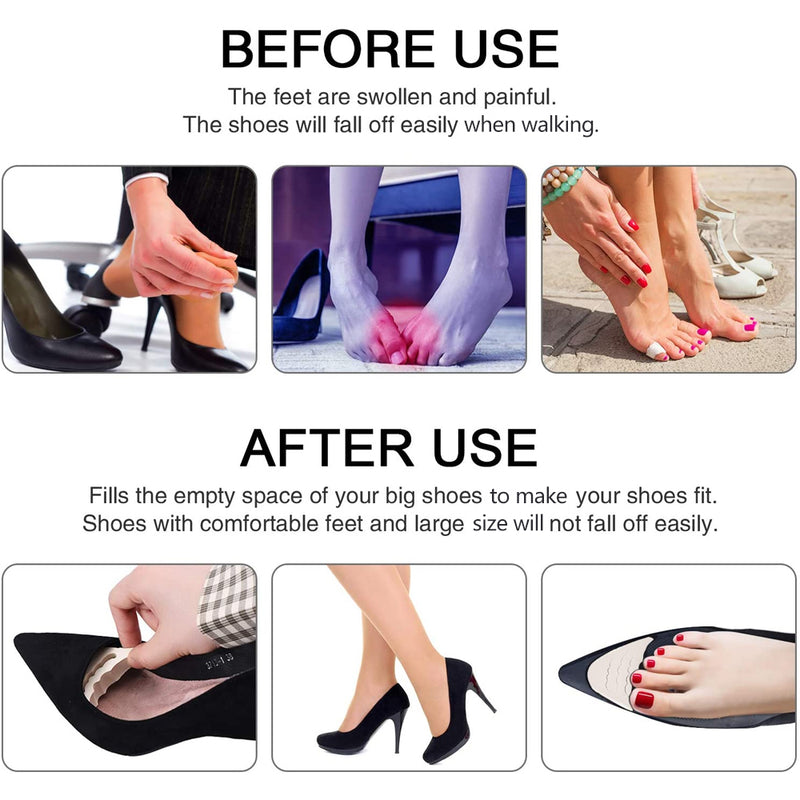 BEFORE USE

The feet are swollen and painful.
The shoes will fall off easily when walking.

AFTER USE

Fills the empty space of your big shoes to make your shoes fit.
Shoes with comfortable feet and large size will not fall off easily.