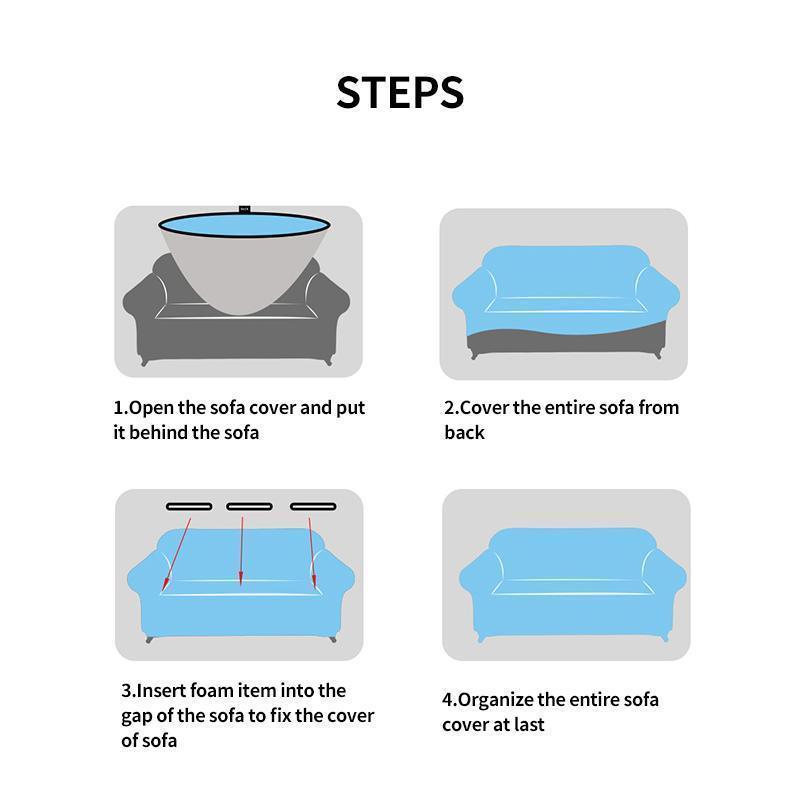 STEPS

1.Open the sofa cover and put it behind the sofa

2.Cover the entire sofa from back

3.Insert foam item into the gap of the sofa to fix the cover of sofa

4.Organize the entire sofa cover at last