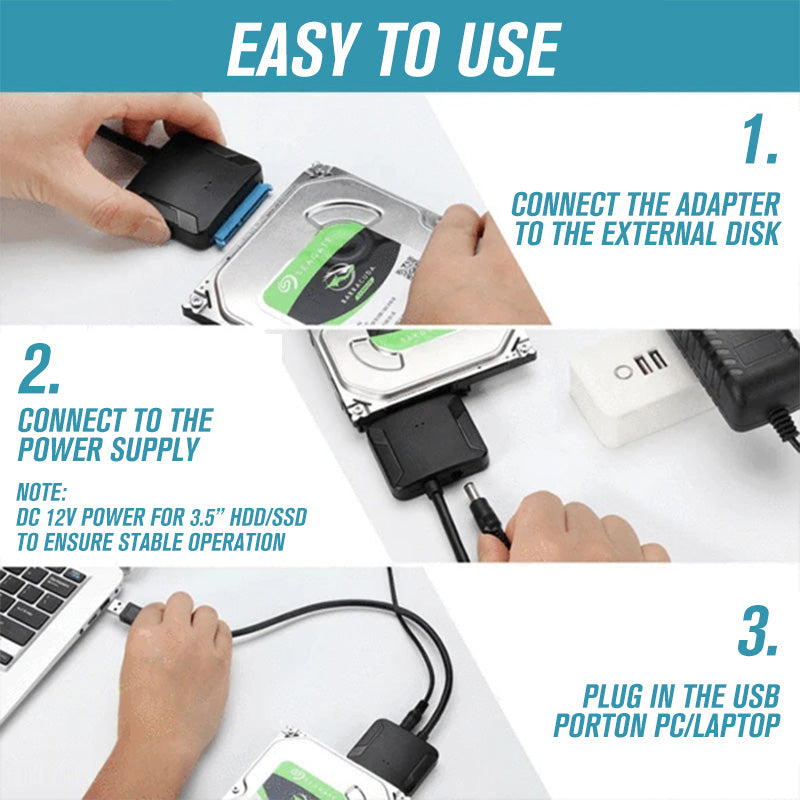 EASY TO USE

1.

CONNECT THE ADAPTER TO THE EXTERNAL DISK

SEAGATE
BARRACUDA

2.

CONNECT TO THE POWER SUPPLY

NOTE:
DC 12V POWER FOR 3.5" HDD/SSD TO ENSURE STABLE OPERATION

3.

PLUG IN THE USB PORTON PC/LAPTOP

SEAGATE