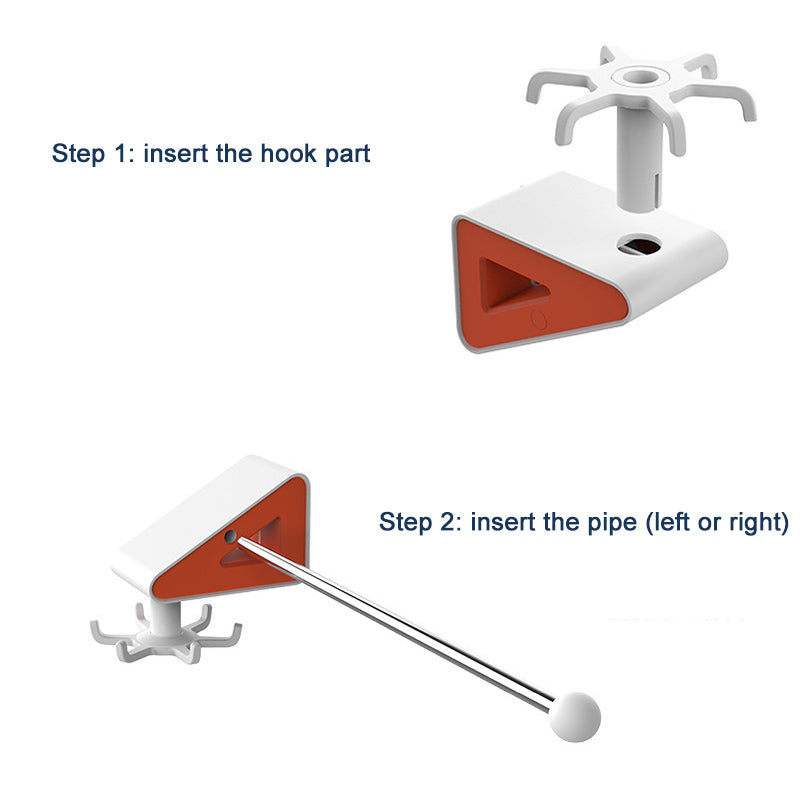 Step 1: insert the hook part

Step 2: insert the pipe (left or right)