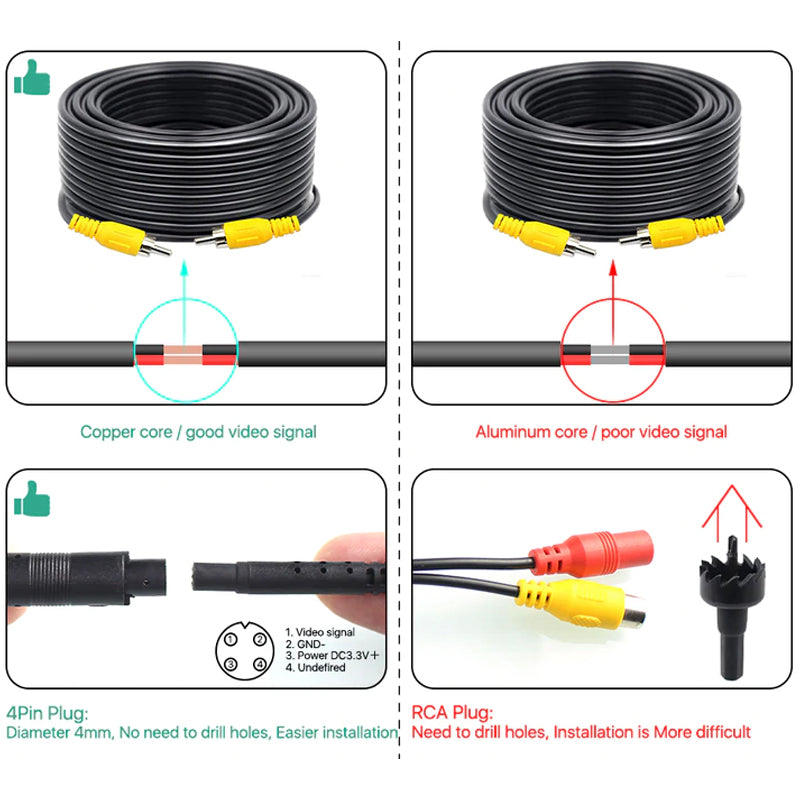 Copper core / good video signal

Aluminum core / poor video signal

1 2 3 4

1. Video signal
2. GND-
3. Power DC3.3V+
4. Undefired

4Pin Plug:
Diameter 4mm, No need to drill holes, Easier installation

RCA Plug:
Need to drill holes, Installation is More difficult