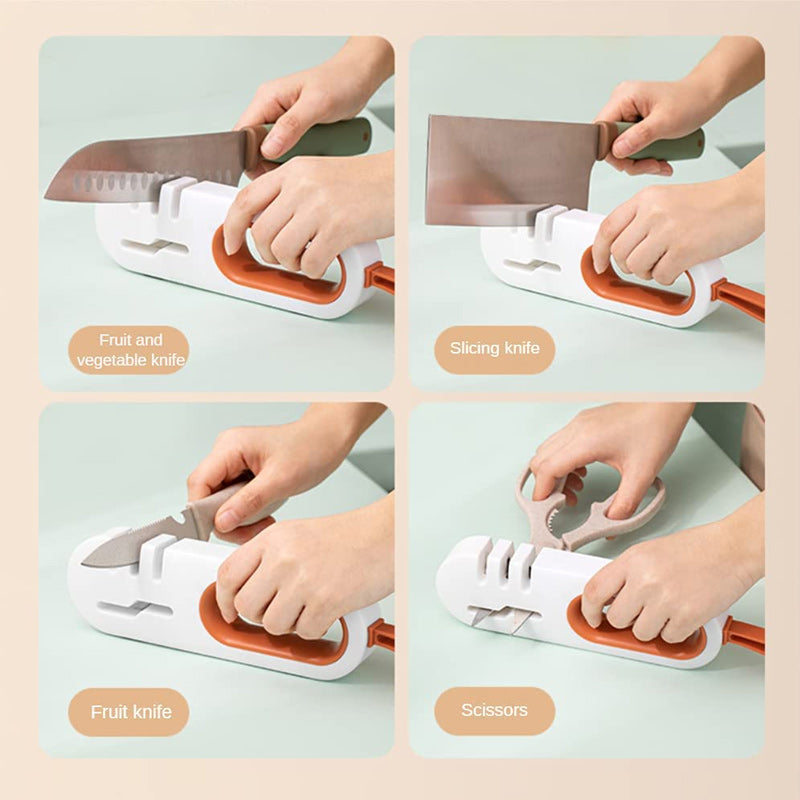 Fruit and vegetable knife

Slicing knife

Fruit knife

Scissors