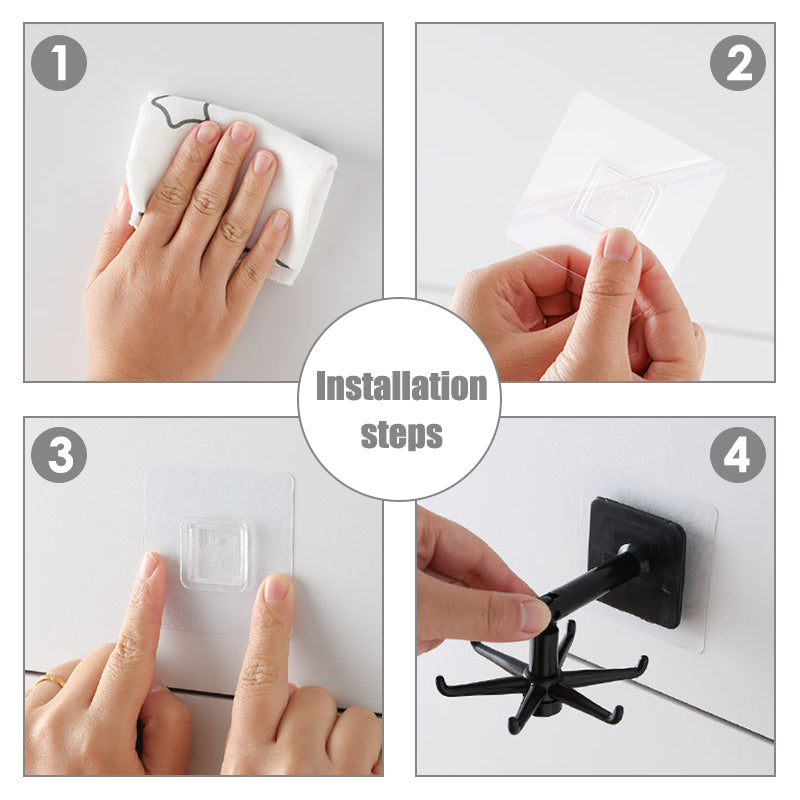 1

2

Installation steps

3

4