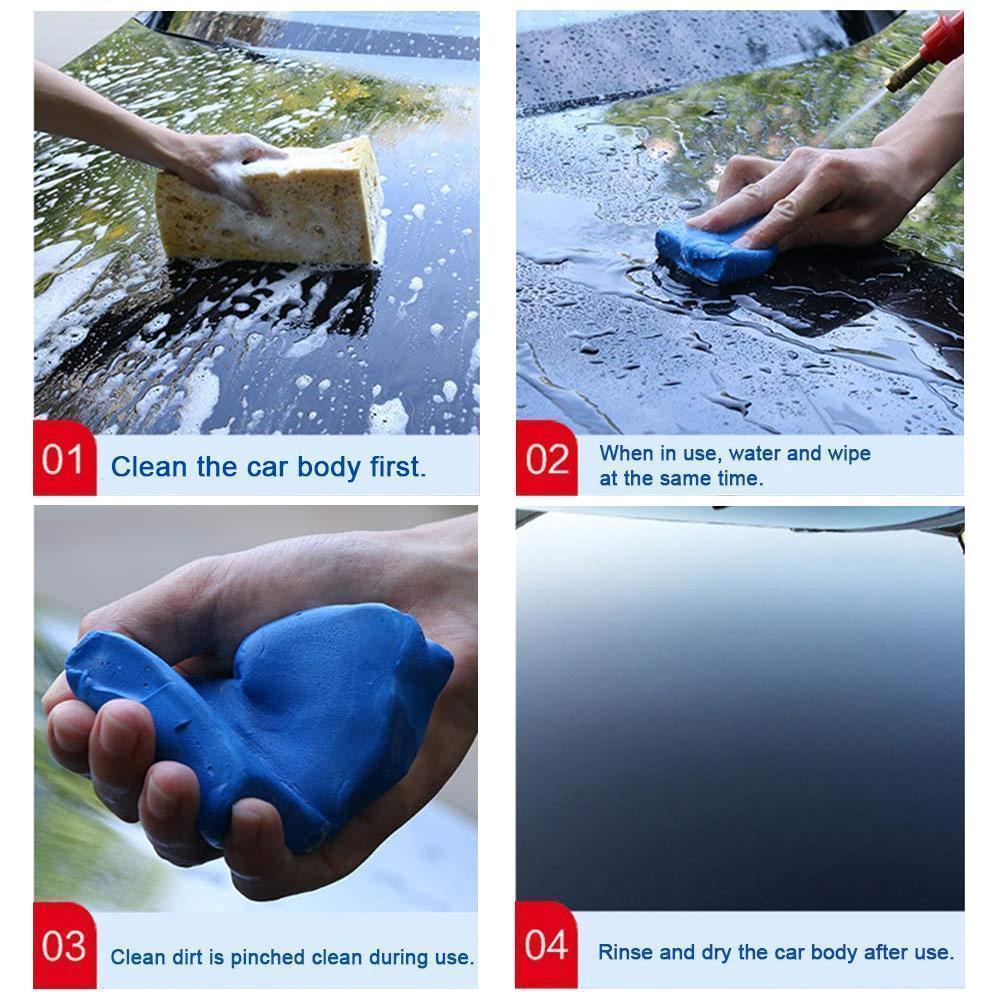 01 Clean the car body first.

02 When in use, water and wipe at the same time.

03 Clean dirt is pinched clean during use.

04 Rinse and dry the car body after use.