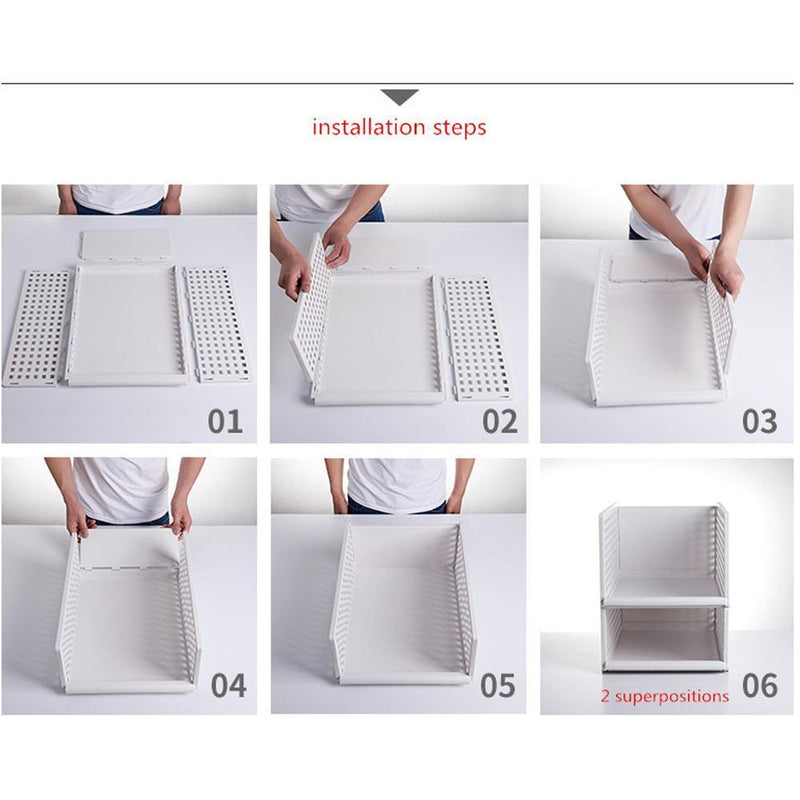 installation steps

01

02

03

04

05

2 superpositions 06