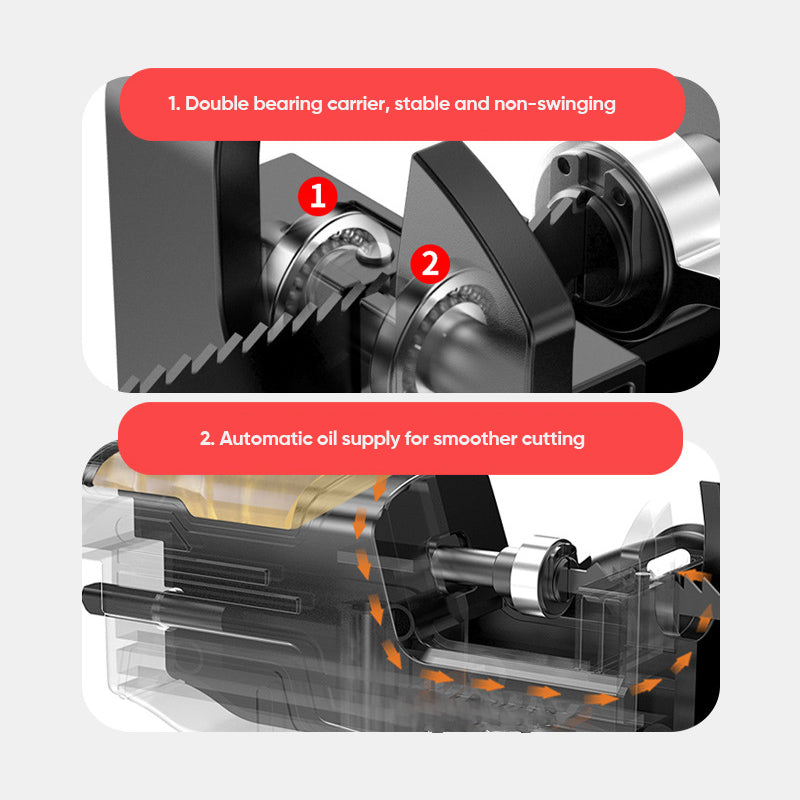 1. Double bearing carrier, stable and non-swinging

1

2

2. Automatic oil supply for smoother cutting