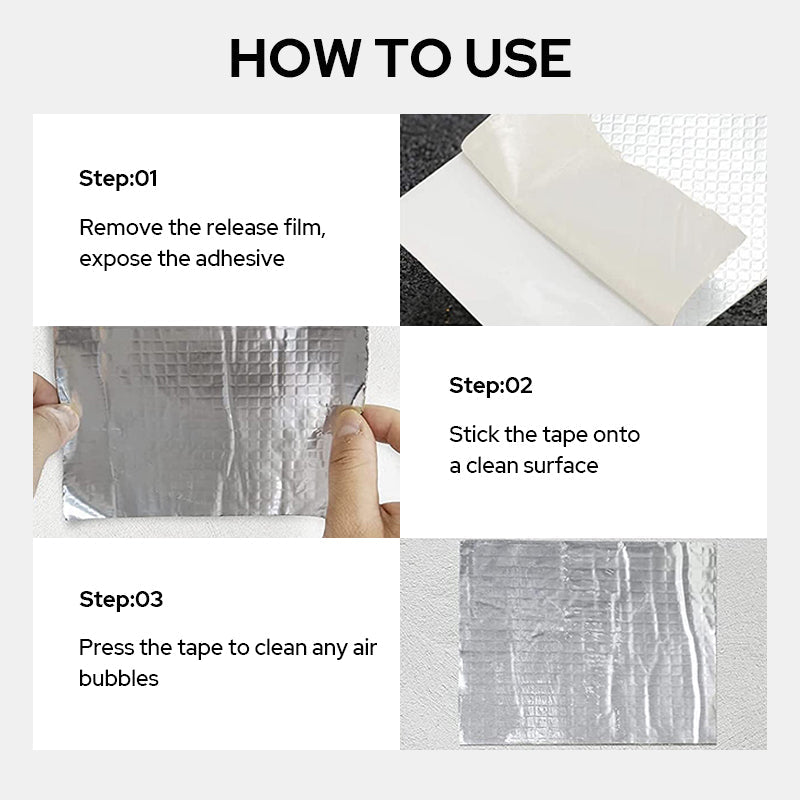 HOW TO USE

Step:01

Remove the release film, expose the adhesive

Step:02

Stick the tape onto a clean surface

Step:03

Press the tape to clean any air bubbles