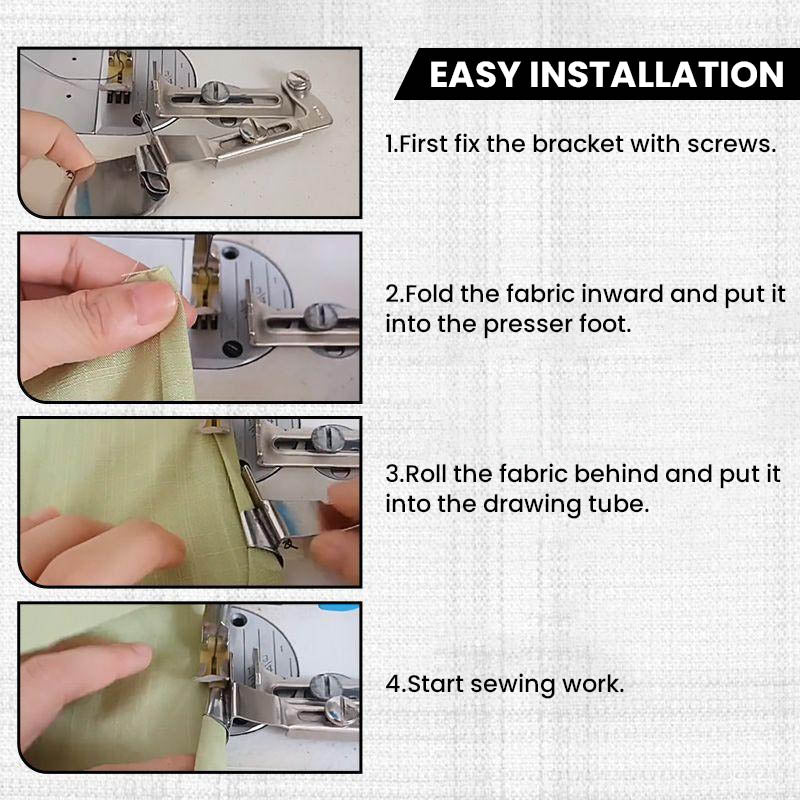 EASY INSTALLATION

1.First fix the bracket with screws.

2.Fold the fabric inward and put it into the presser foot.

3.Roll the fabric behind and put it into the drawing tube.

4.Start sewing work.