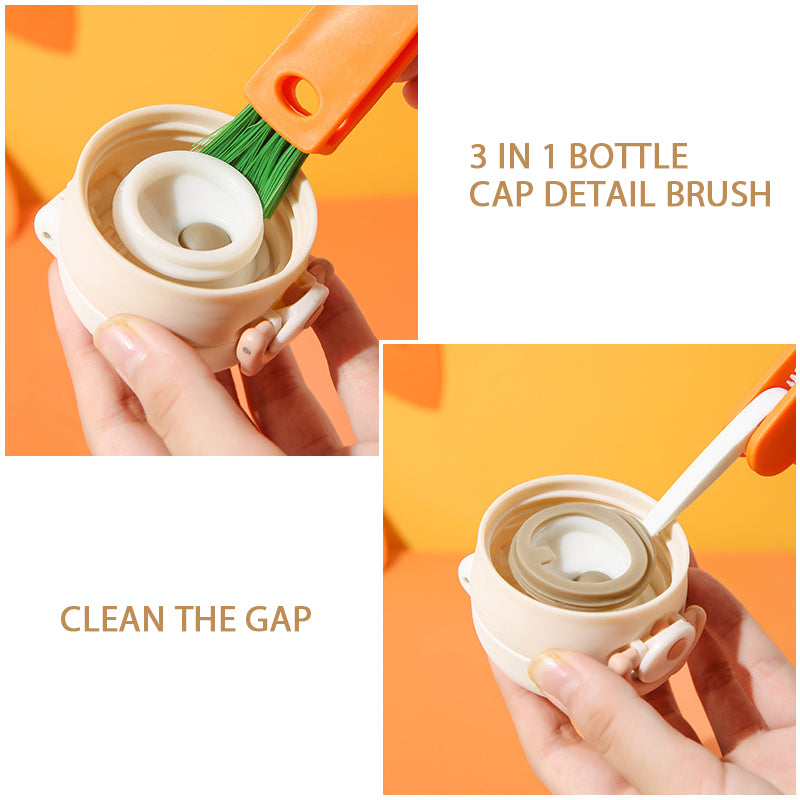 3 IN 1 BOTTLE
CAP DETAIL BRUSH

CLEAN THE GAP