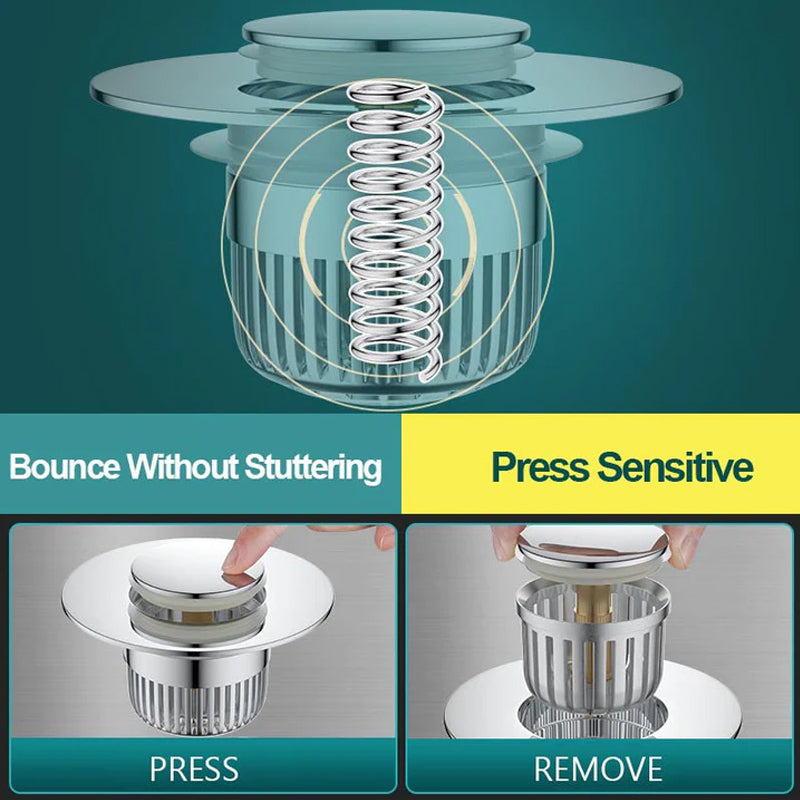 Bounce Without Stuttering

Press Sensitive

PRESS

REMOVE