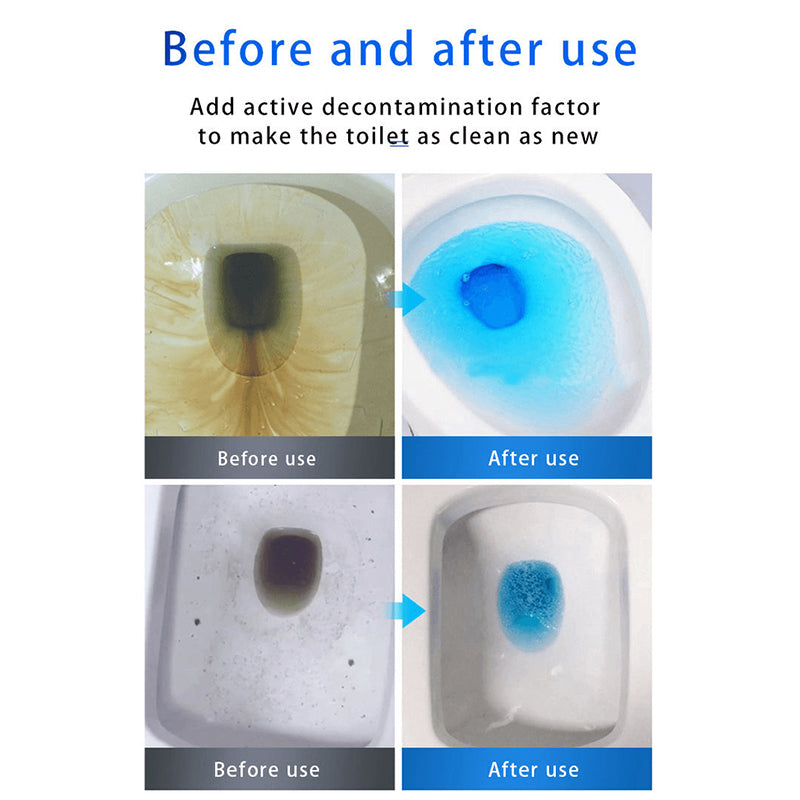 Before and after use

Add active decontamination factor to make the toilet as clean as new

Before use

After use

Before use

After use