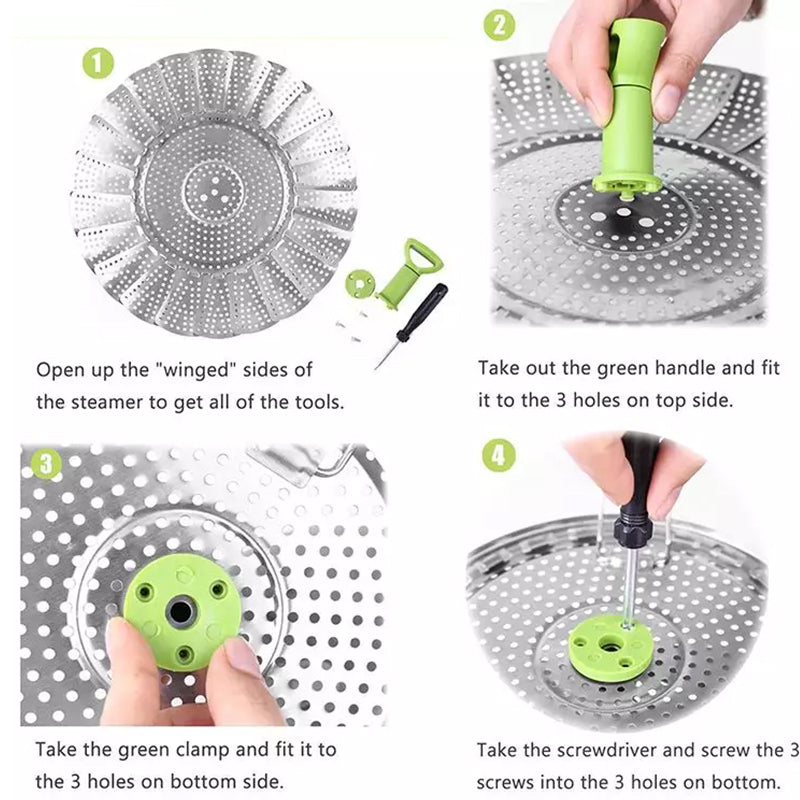 1

Open up the "winged" sides of the steamer to get all of the tools.

2

Take out the green handle and fit it to the 3 holes on top side.

3

Take the green clamp and fit it to the 3 holes on bottom side.

4

Take the screwdriver and screw the 3 screws into the 3 holes on bottom.