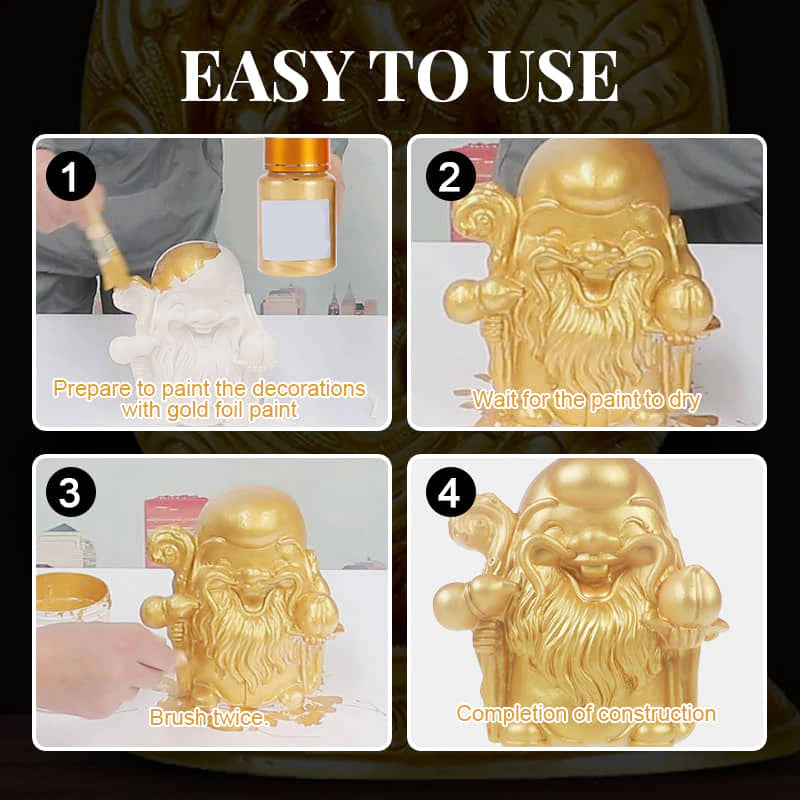 EASY TO USE

1

Prepare to paint the decorations with gold foil paint

2

Wait for the paint to dry

3

Brush twice.

4

Completion of construction