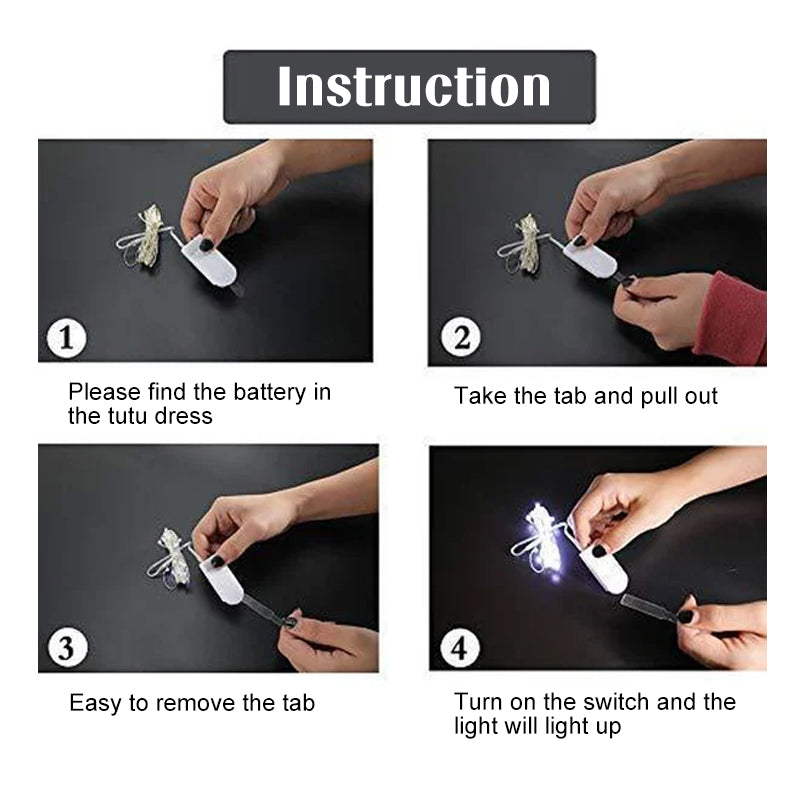 Instruction

1

Please find the battery in the tutu dress

2

Take the tab and pull out

3

Easy to remove the tab

4

Turn on the switch and the light will light up