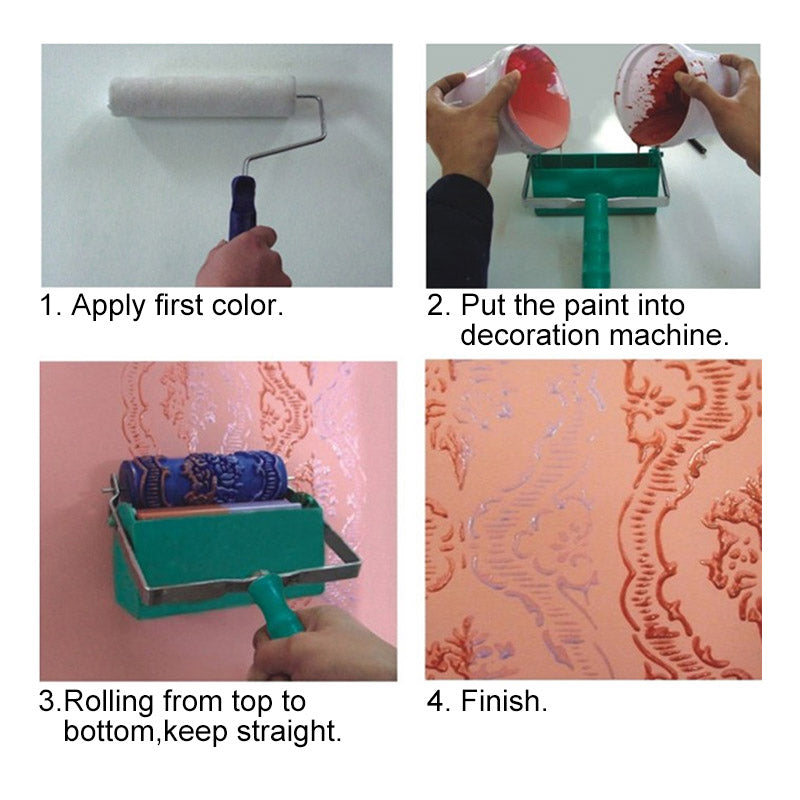 1. Apply first color.

2. Put the paint into decoration machine.

3.Rolling from top to bottom,keep straight.

4. Finish.