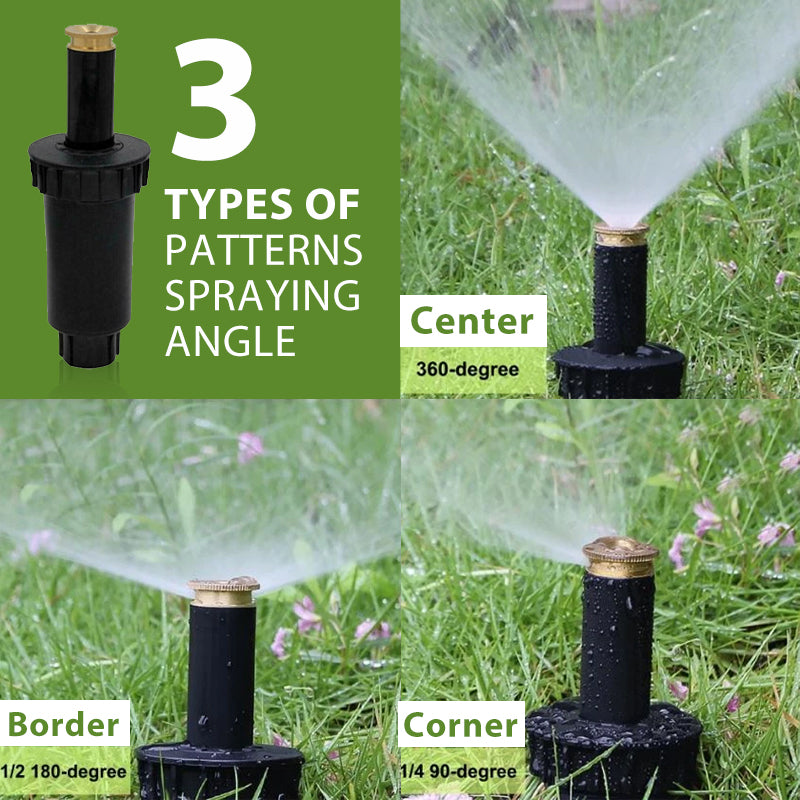 3
TYPES OF
PATTERNS
SPRAYING
ANGLE

Center
360-degree

Border
1/2 180-degree

Corner
1/4 90-degree