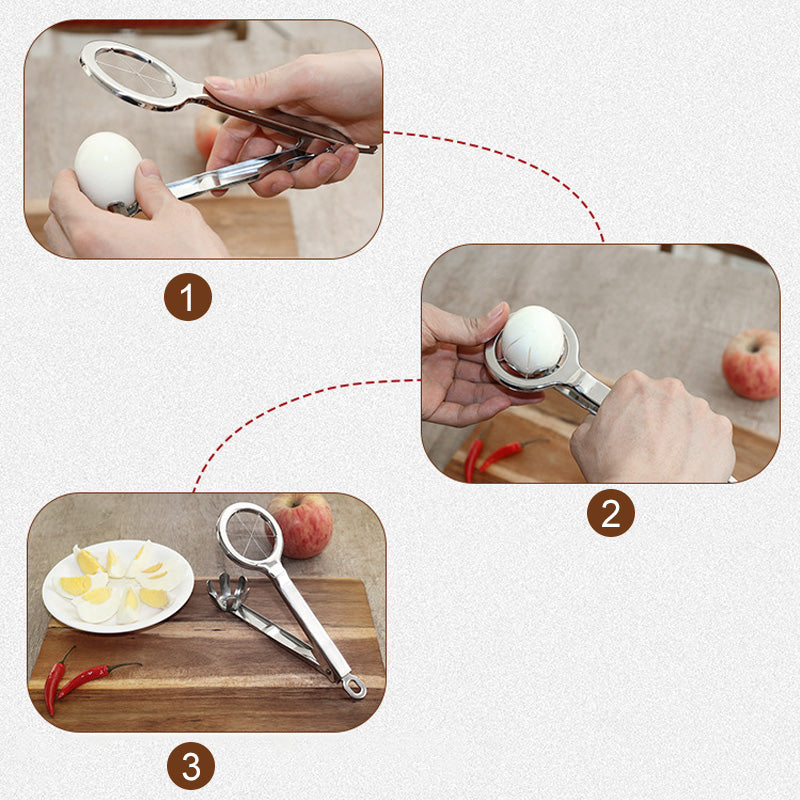 1

2

3