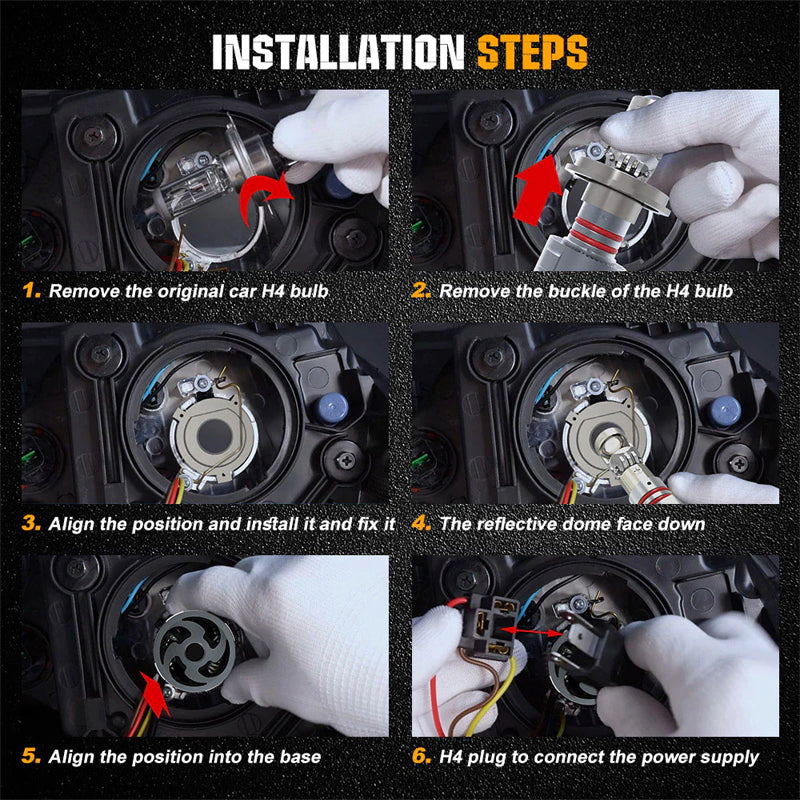 INSTALLATION STEPS

1. Remove the original car H4 bulb

2. Remove the buckle of the H4 bulb

3. Align the position and install it and fix it

4. The reflective dome face down

5. Align the position into the base

6. H4 plug to connect the power supply