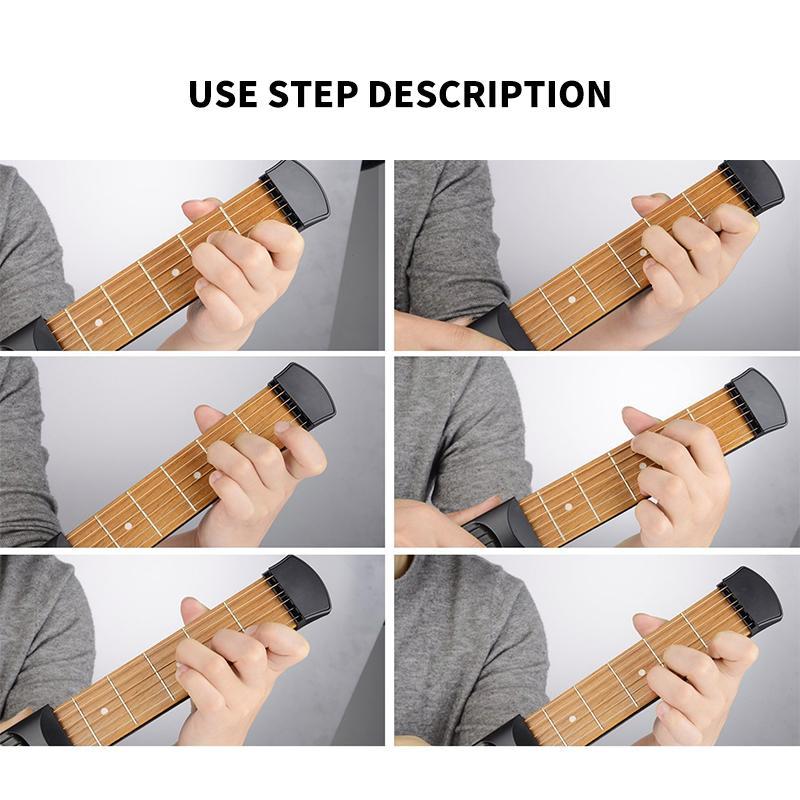 USE STEP DESCRIPTION