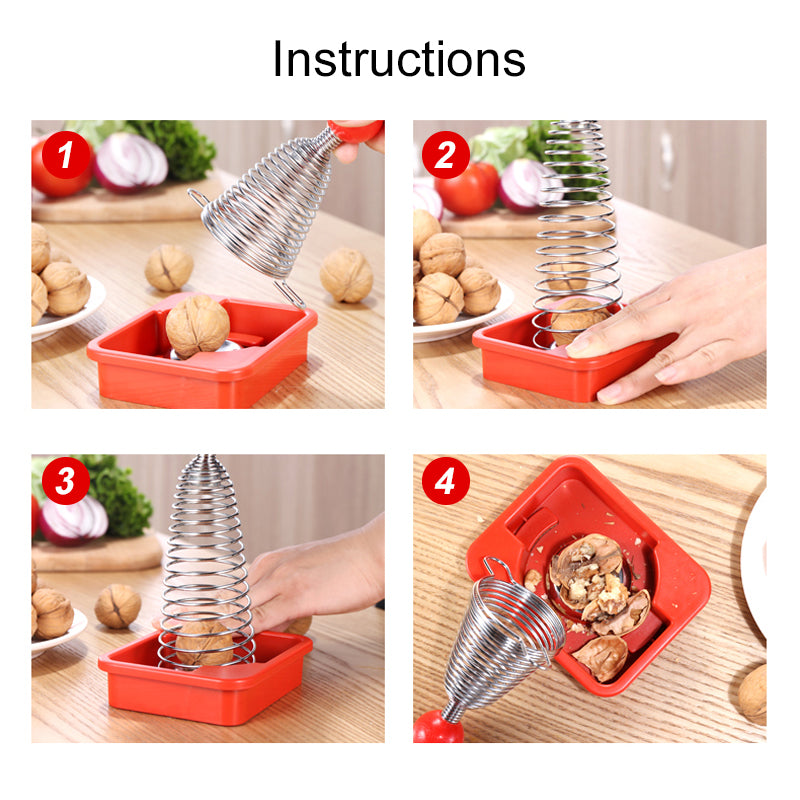 Instructions

1

2

3

4