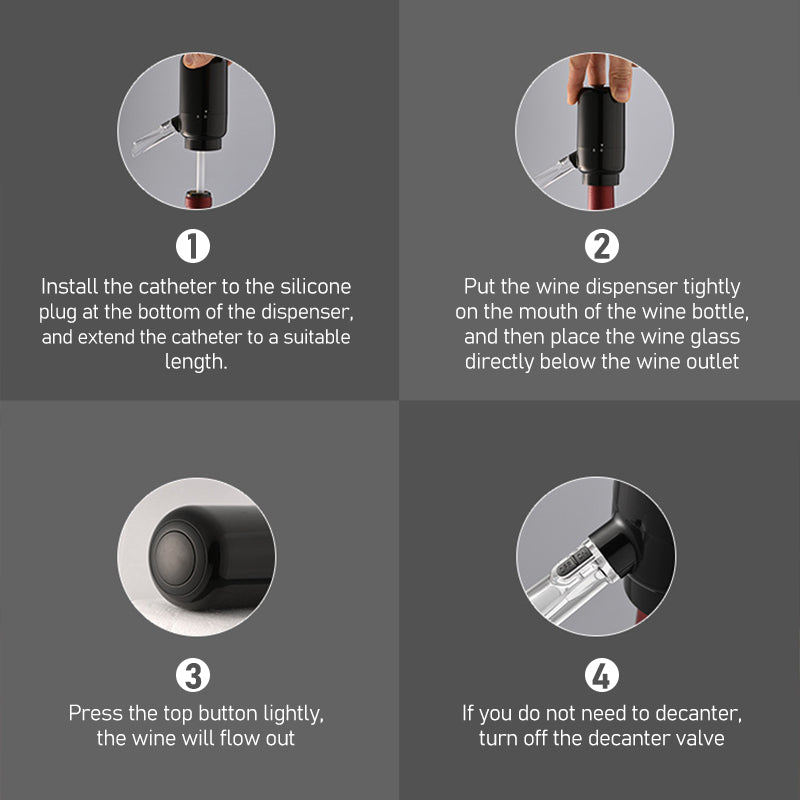 1
Install the catheter to the silicone plug at the bottom of the dispenser, and extend the catheter to a suitable length.

2
Put the wine dispenser tightly on the mouth of the wine bottle, and then place the wine glass directly below the wine outlet

3
Press the top button lightly, the wine will flow out

4
If you do not need to decanter, turn off the decanter valve