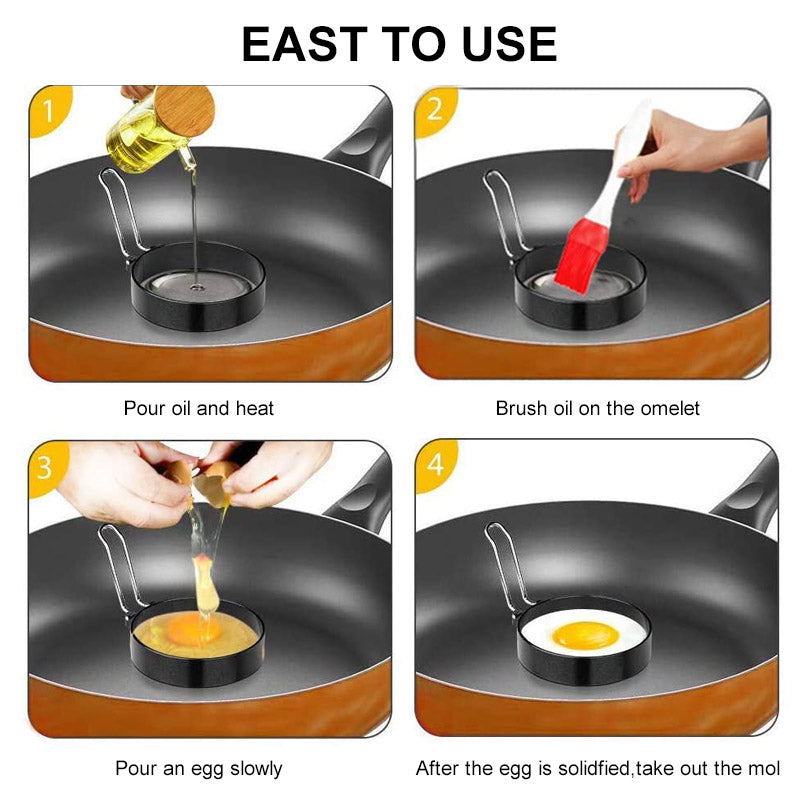 EAST TO USE

1

Pour oil and heat

2

Brush oil on the omelet

3

Pour an egg slowly

4

After the egg is solidfied,take out the mol