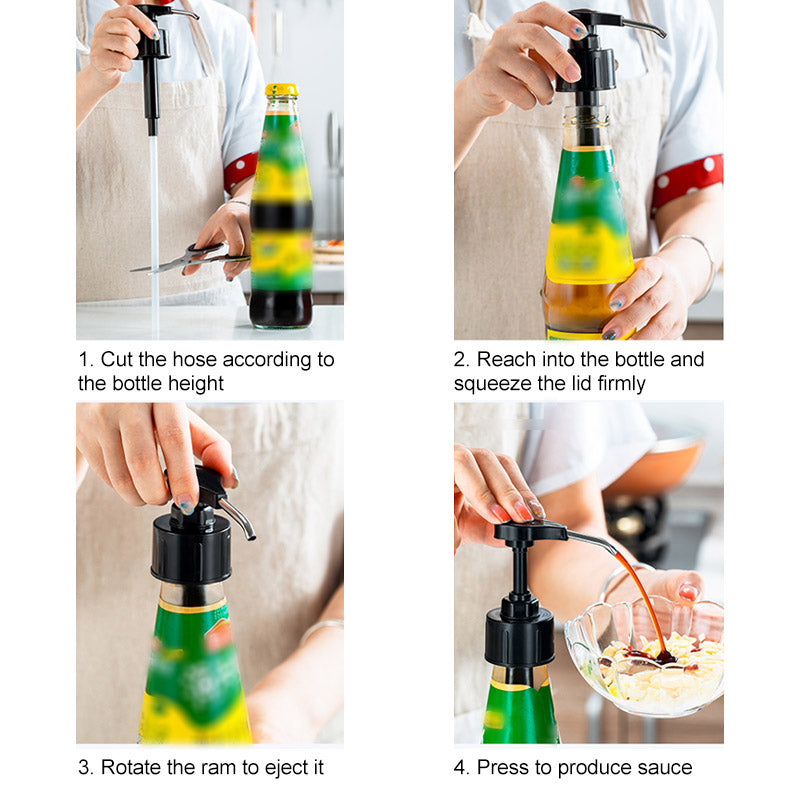 1. Cut the hose according to the bottle height

2. Reach into the bottle and squeeze the lid firmly

3. Rotate the ram to eject it

4. Press to produce sauce