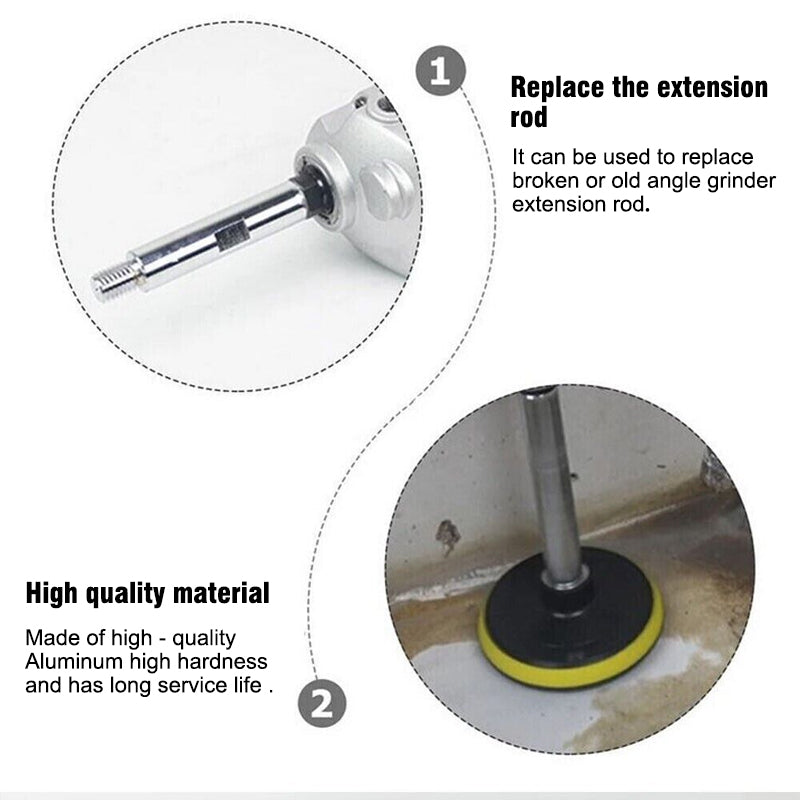 1

Replace the extension rod

It can be used to replace broken or old angle grinder extension rod.

High quality material

Made of high - quality Aluminum high hardness and has long service life .

2