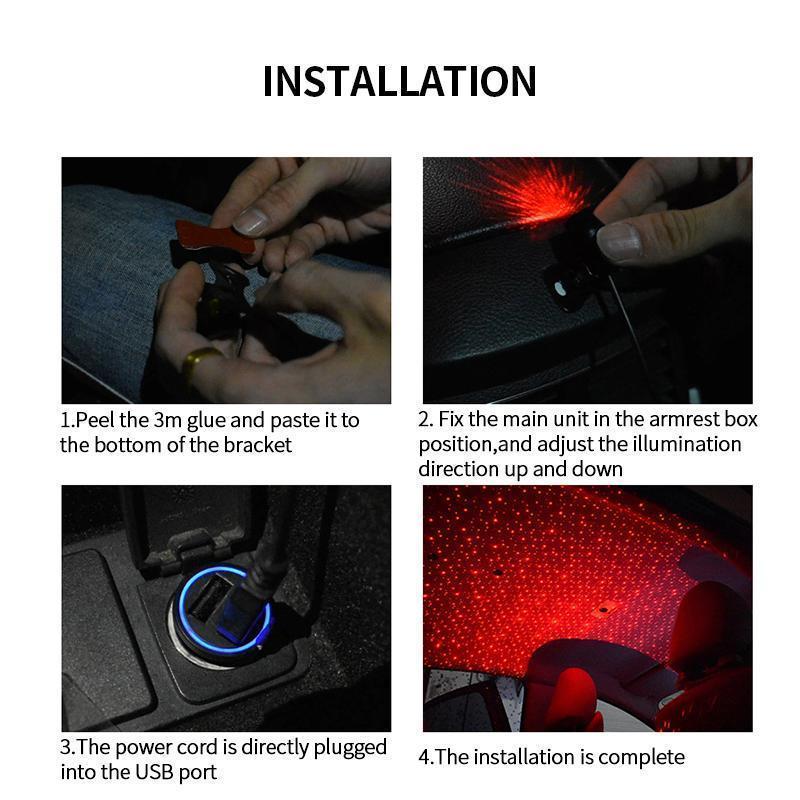 INSTALLATION

1.Peel the 3m glue and paste it to the bottom of the bracket

2. Fix the main unit in the armrest box position,and adjust the illumination direction up and down

3.The power cord is directly plugged into the USB port

4.The installation is complete