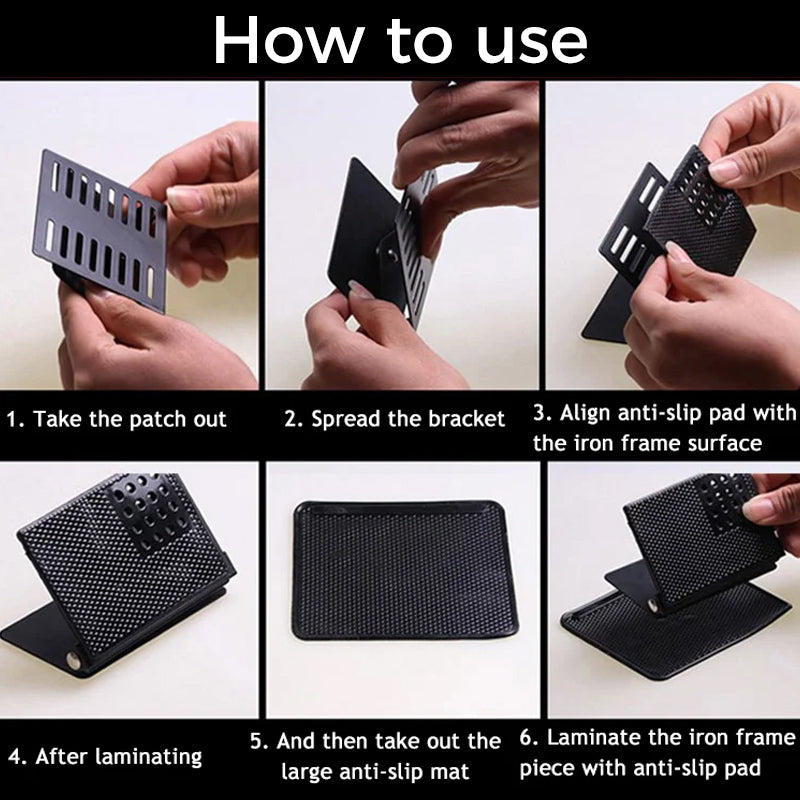 How to use

1. Take the patch out

2. Spread the bracket

3. Align anti-slip pad with the iron frame surface

4. After laminating

5. And then take out the large anti-slip mat

6. Laminate the iron frame piece with anti-slip pad