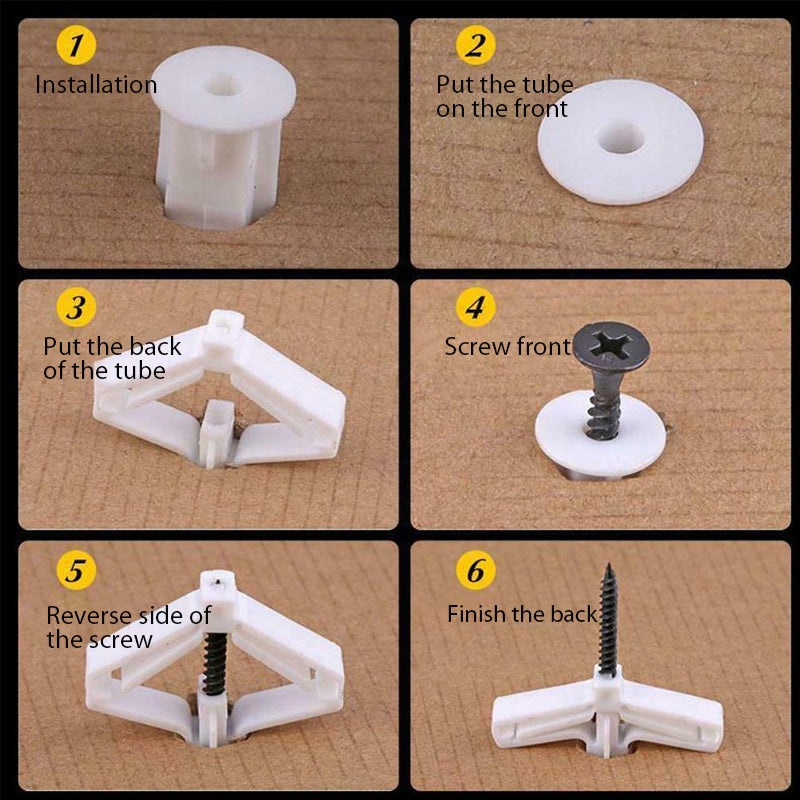 1
Installation

2
Put the tube on the front

3
Put the back of the tube

4
Screw front

5
Reverse side of the screw

6
Finish the back