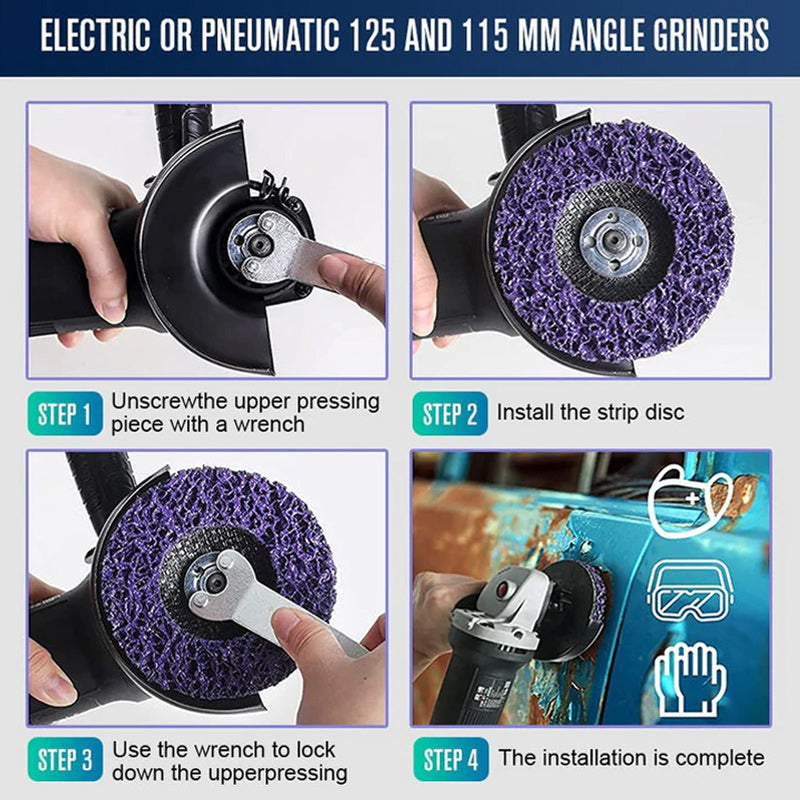 ELECTRIC OR PNEUMATIC 125 AND 115 MM ANGLE GRINDERS

STEP 1 Unscrewthe upper pressing piece with a wrench

STEP 2 Install the strip disc

STEP 3 Use the wrench to lock down the upperpressing

STEP 4 The installation is complete