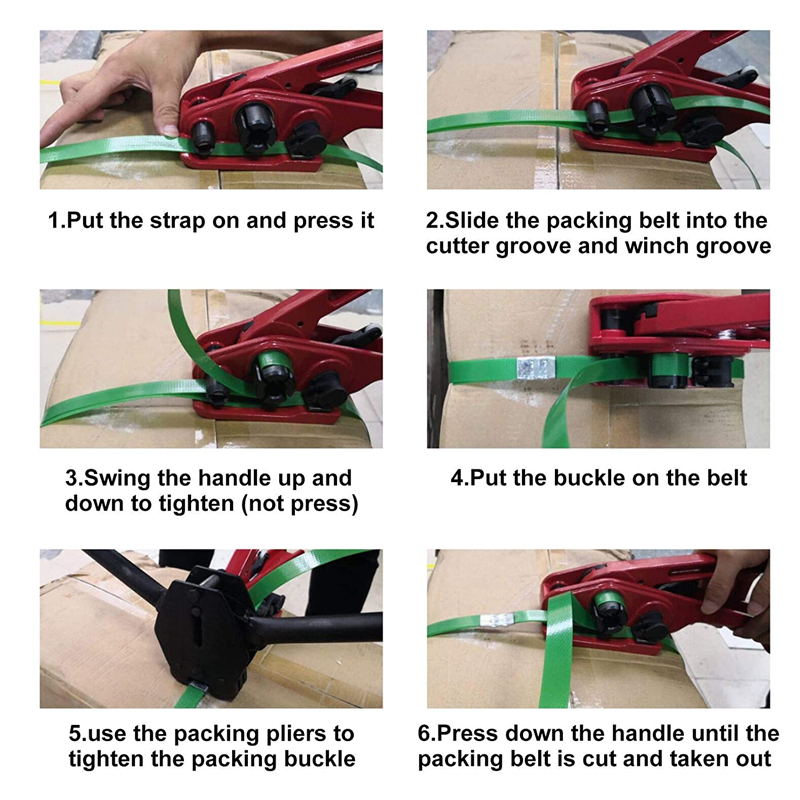 1.Put the strap on and press it

2.Slide the packing belt into the cutter groove and winch groove

3.Swing the handle up and down to tighten (not press)

4.Put the buckle on the belt

5.use the packing pliers to tighten the packing buckle

6.Press down the handle until the packing belt is cut and taken out