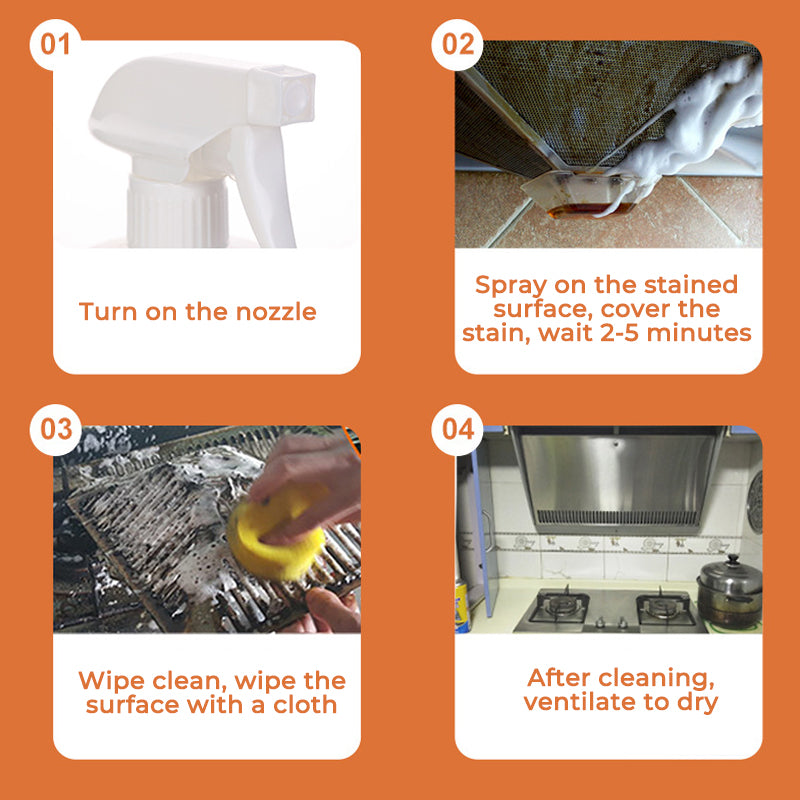 01

Turn on the nozzle

02

Spray on the stained surface, cover the stain, wait 2-5 minutes

03

Wipe clean, wipe the surface with a cloth

04

After cleaning, ventilate to dry