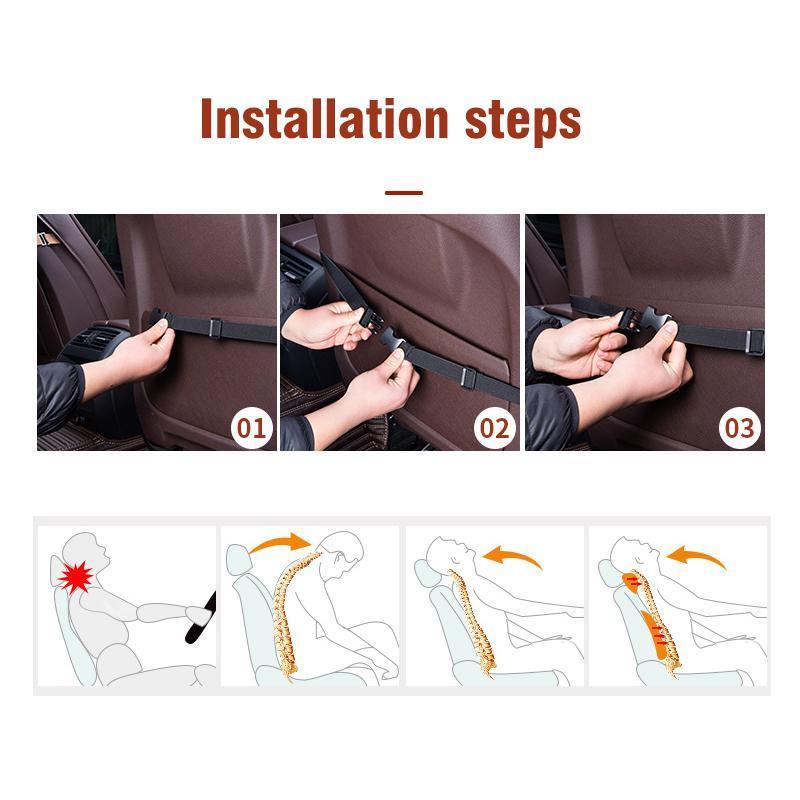 Installation steps

01

02

03