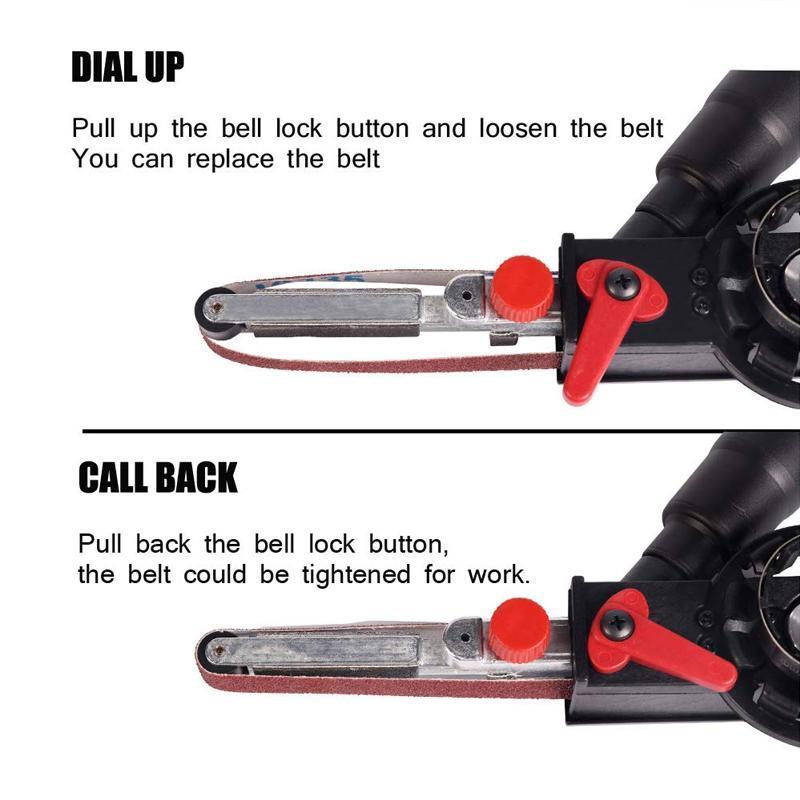 DIAL UP

Pull up the bell lock button and loosen the belt You can replace the belt

CALL BACK

Pull back the bell lock button, the belt could be tightened for work.