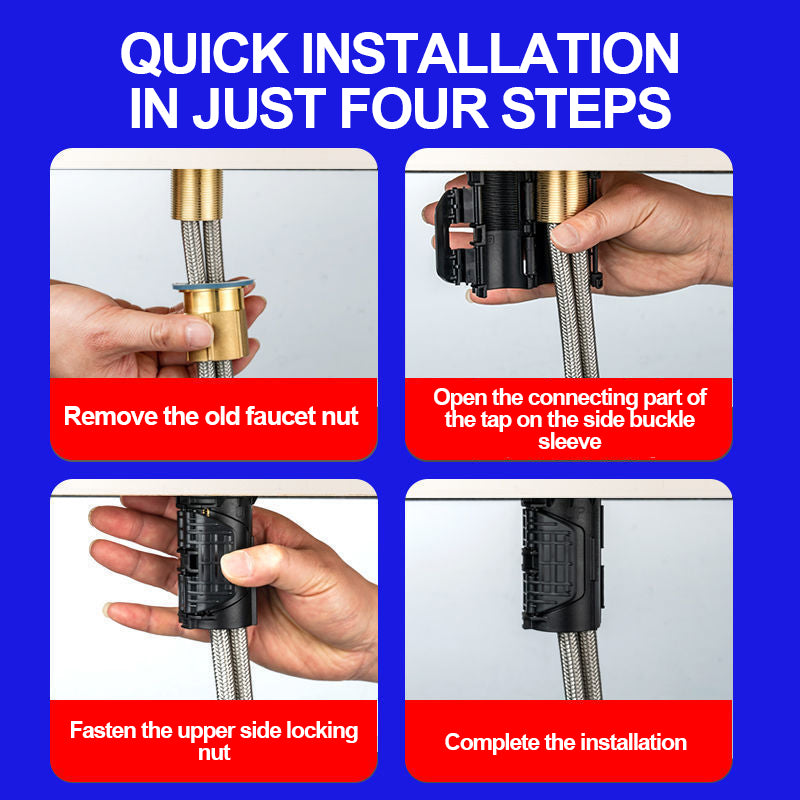 QUICK INSTALLATION IN JUST FOUR STEPS

Remove the old faucet nut

Open the connecting part of the tap on the side buckle sleeve

Fasten the upper side locking nut

Complete the installation